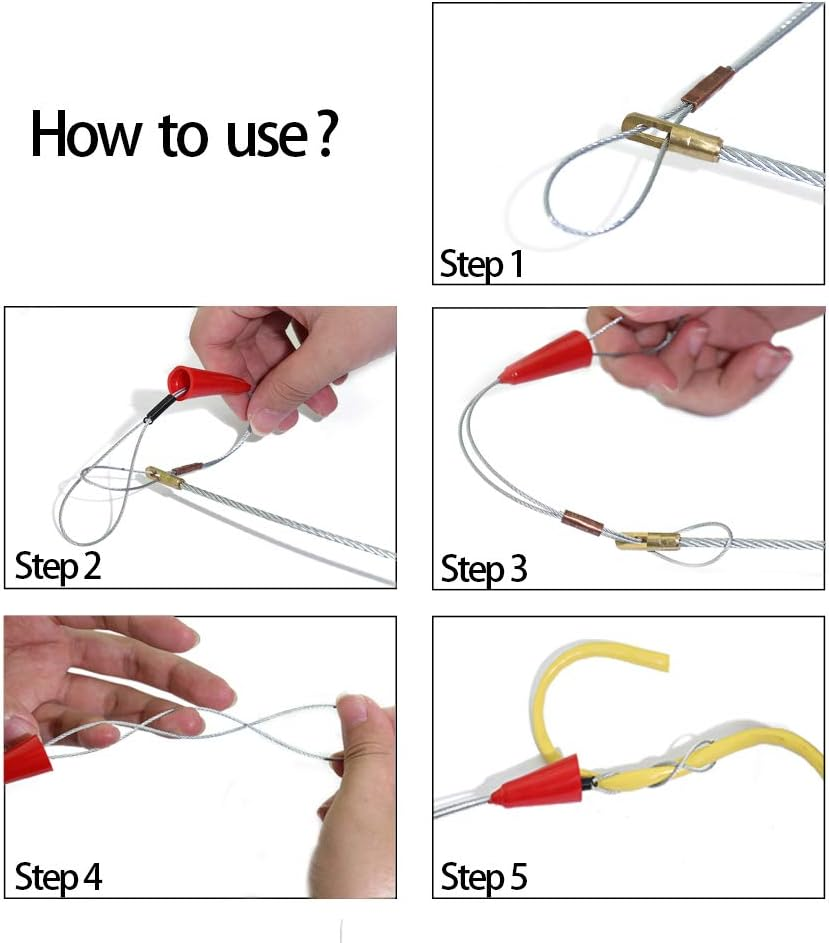 How to use?

Step 1

Step 2

Step 3

Step 4

Step 5