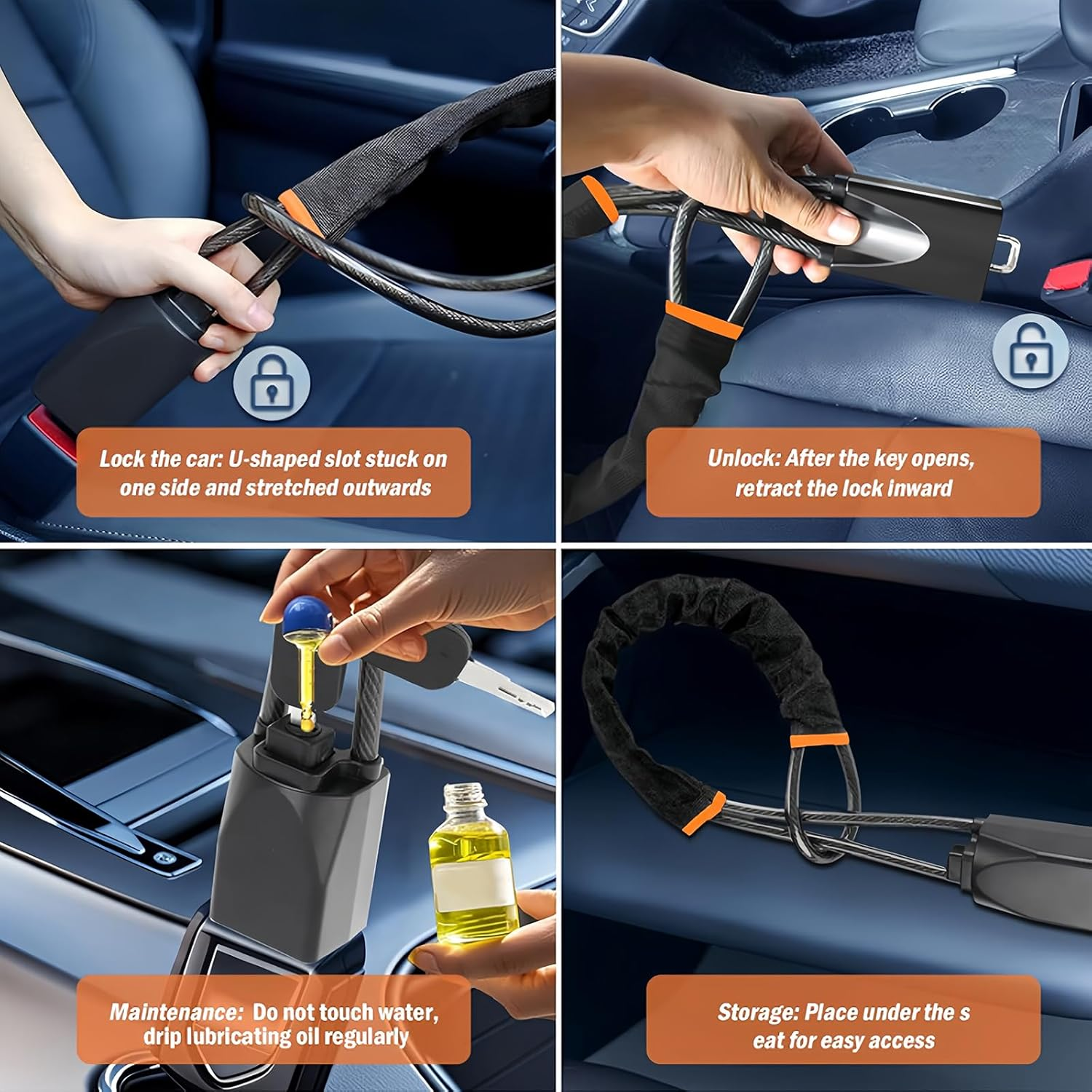 Lock the car: U-shaped slot stuck on one side and stretched outwards

Unlock: After the key opens, retract the lock inward

Maintenance: Do not touch water, drip lubricating oil regularly

Storage: Place under the s eat for easy access