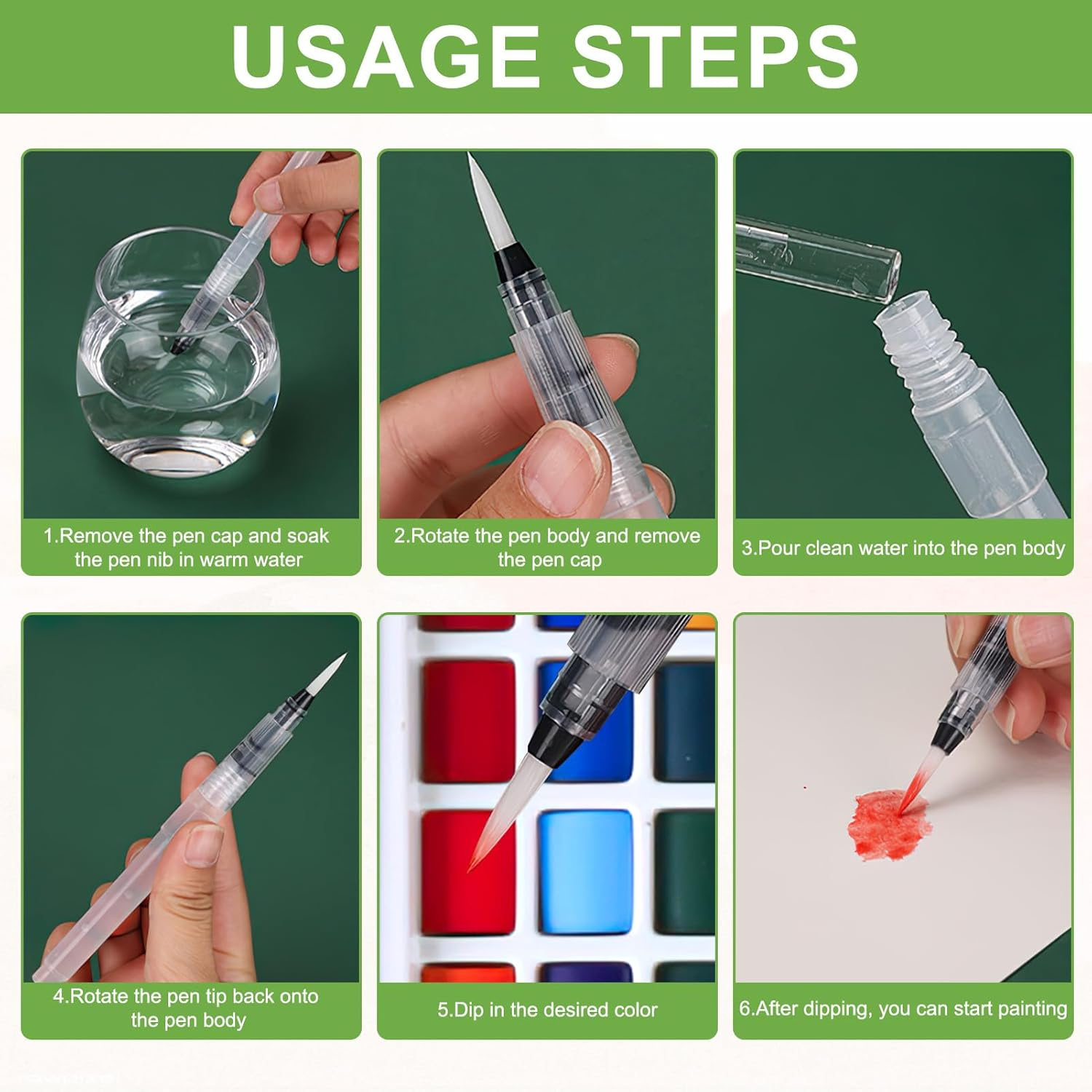 USAGE STEPS

1.Remove the pen cap and soak the pen nib in warm water

2.Rotate the pen body and remove the pen cap

3.Pour clean water into the pen body

4.Rotate the pen tip back onto the pen body

5.Dip in the desired color

6.After dipping, you can start painting