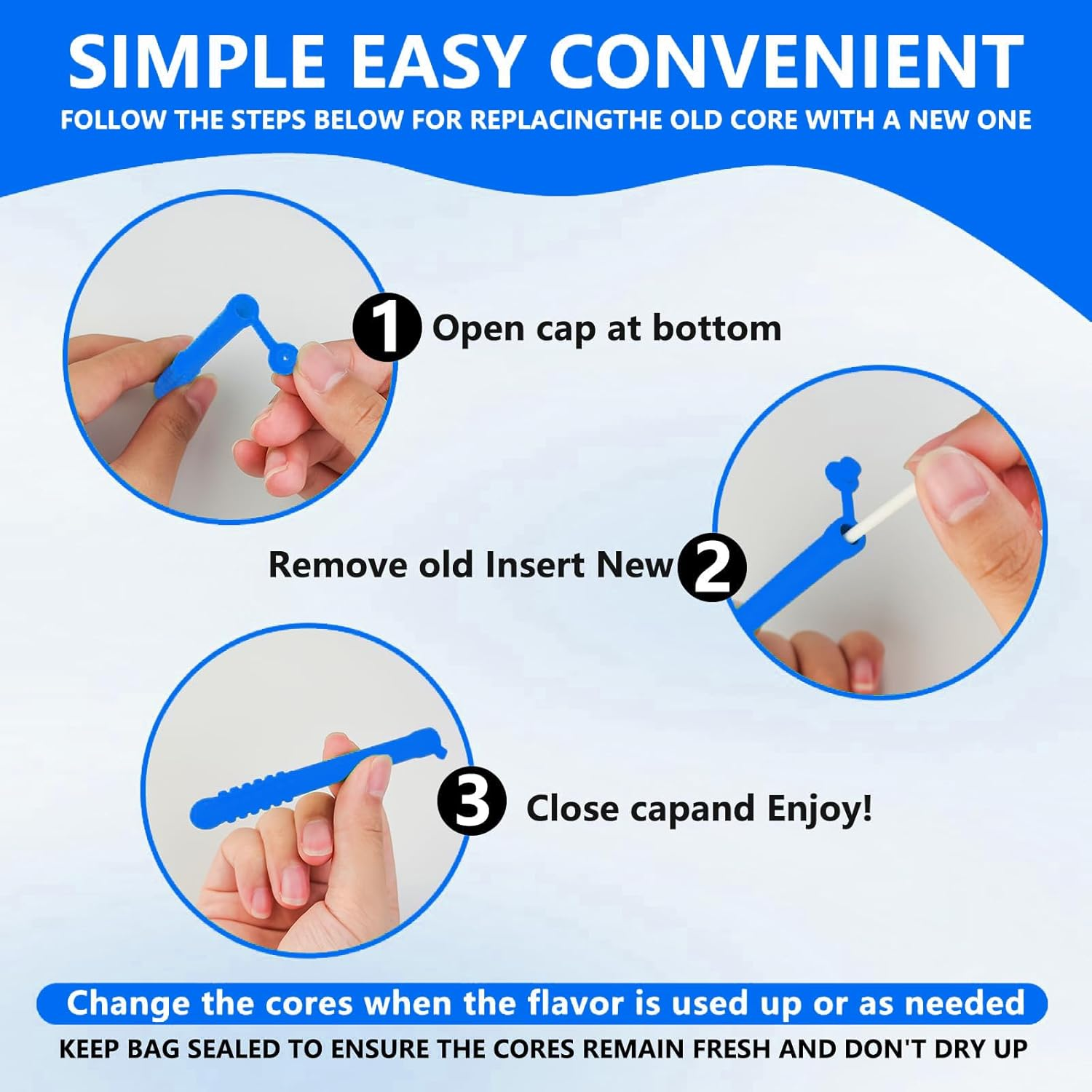 SIMPLE EASY CONVENIENT

FOLLOW THE STEPS BELOW FOR REPLACINGTHE OLD CORE WITH A NEW ONE

1 Open cap at bottom

Remove old Insert New 2

3 Close capand Enjoy!

Change the cores when the flavor is used up or as needed

KEEP BAG SEALED TO ENSURE THE CORES REMAIN FRESH AND DON'T DRY UP