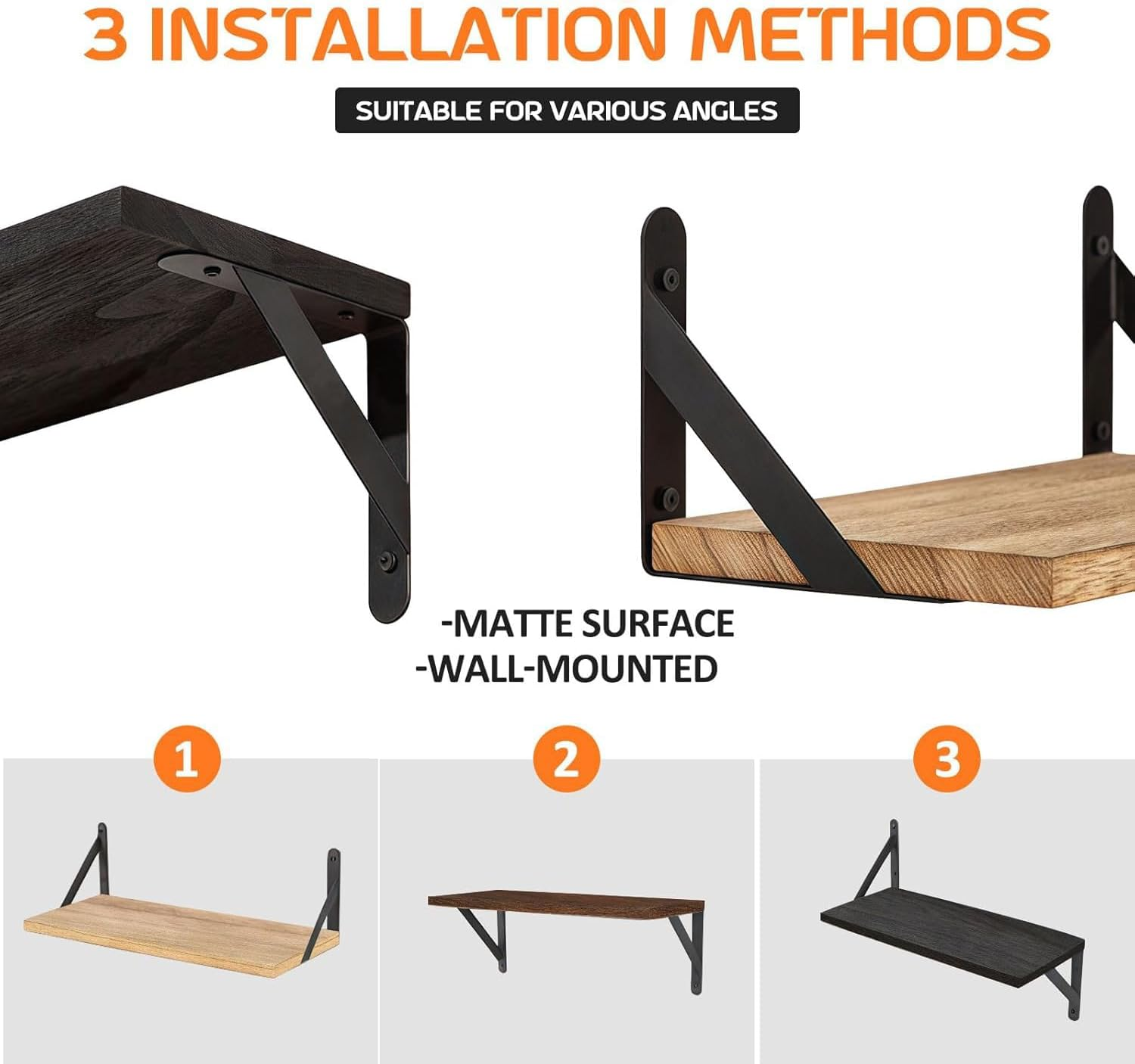 3 INSTALLATION METHODS

SUITABLE FOR VARIOUS ANGLES

-MATTE SURFACE
-WALL-MOUNTED

1

2

3