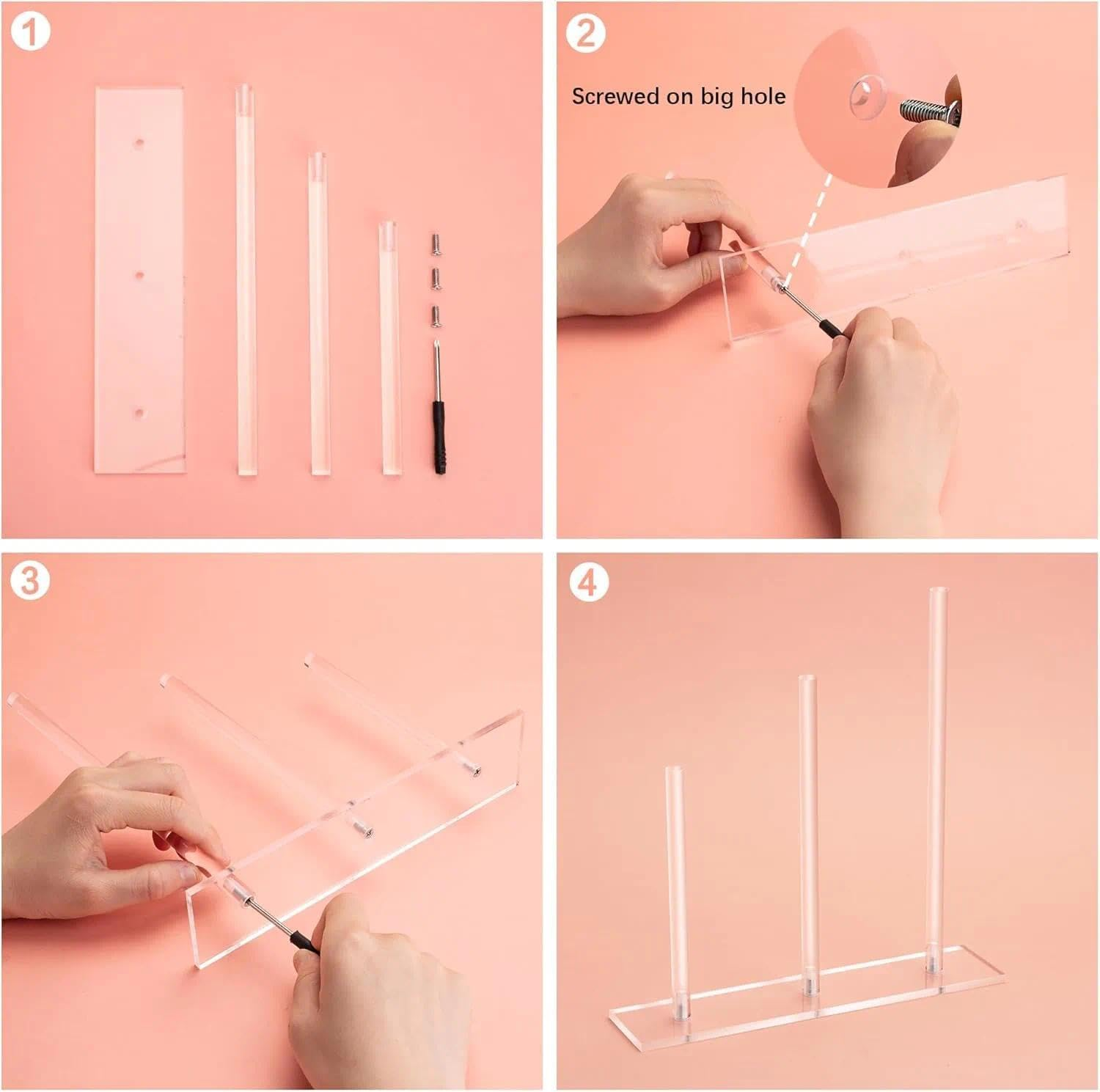 1

2

Screwed on big hole

3

4