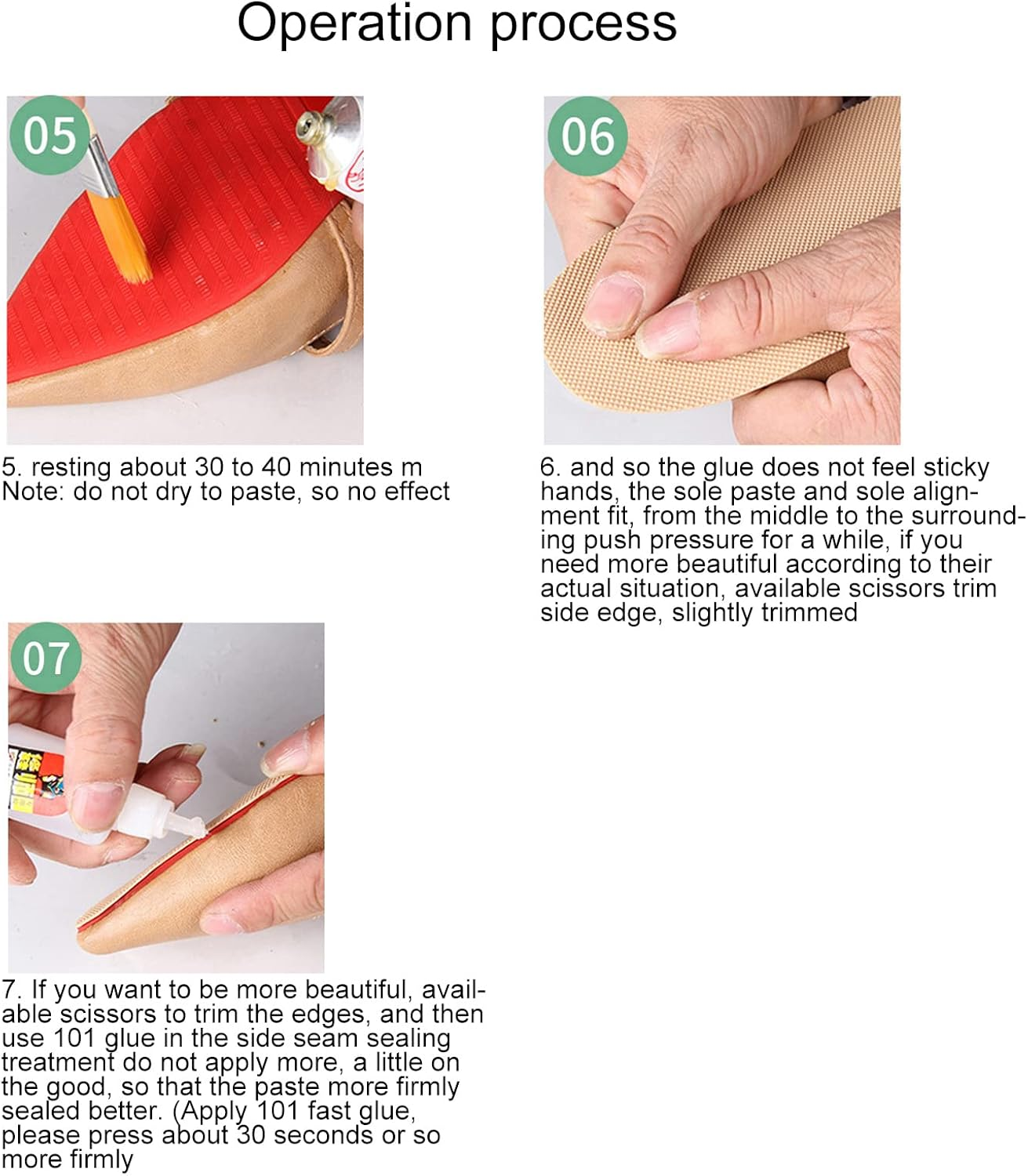 Operation process

05

5. resting about 30 to 40 minutes m
Note: do not dry to paste, so no effect

06

6. and so the glue does not feel sticky hands, the sole paste and sole alignment fit, from the middle to the surrounding push pressure for a while, if you need more beautiful according to their actual situation, available scissors trim side edge, slightly trimmed

07

7. If you want to be more beautiful, available scissors to trim the edges, and then use 101 glue in the side seam sealing treatment do not apply more, a little on the good, so that the paste more firmly sealed better. (Apply 101 fast glue, please press about 30 seconds or so more firmly