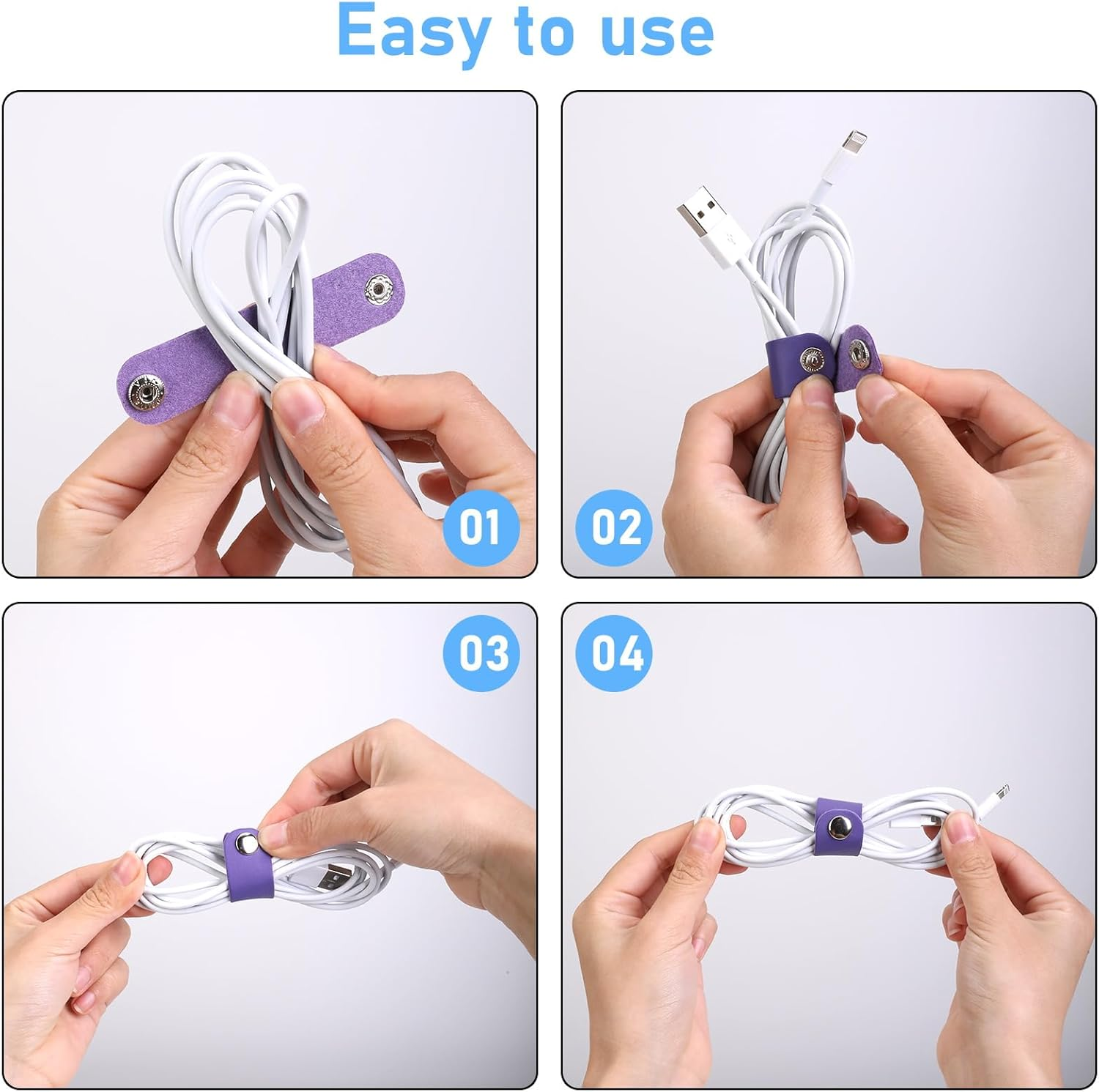 Easy to use

01

02

03

04