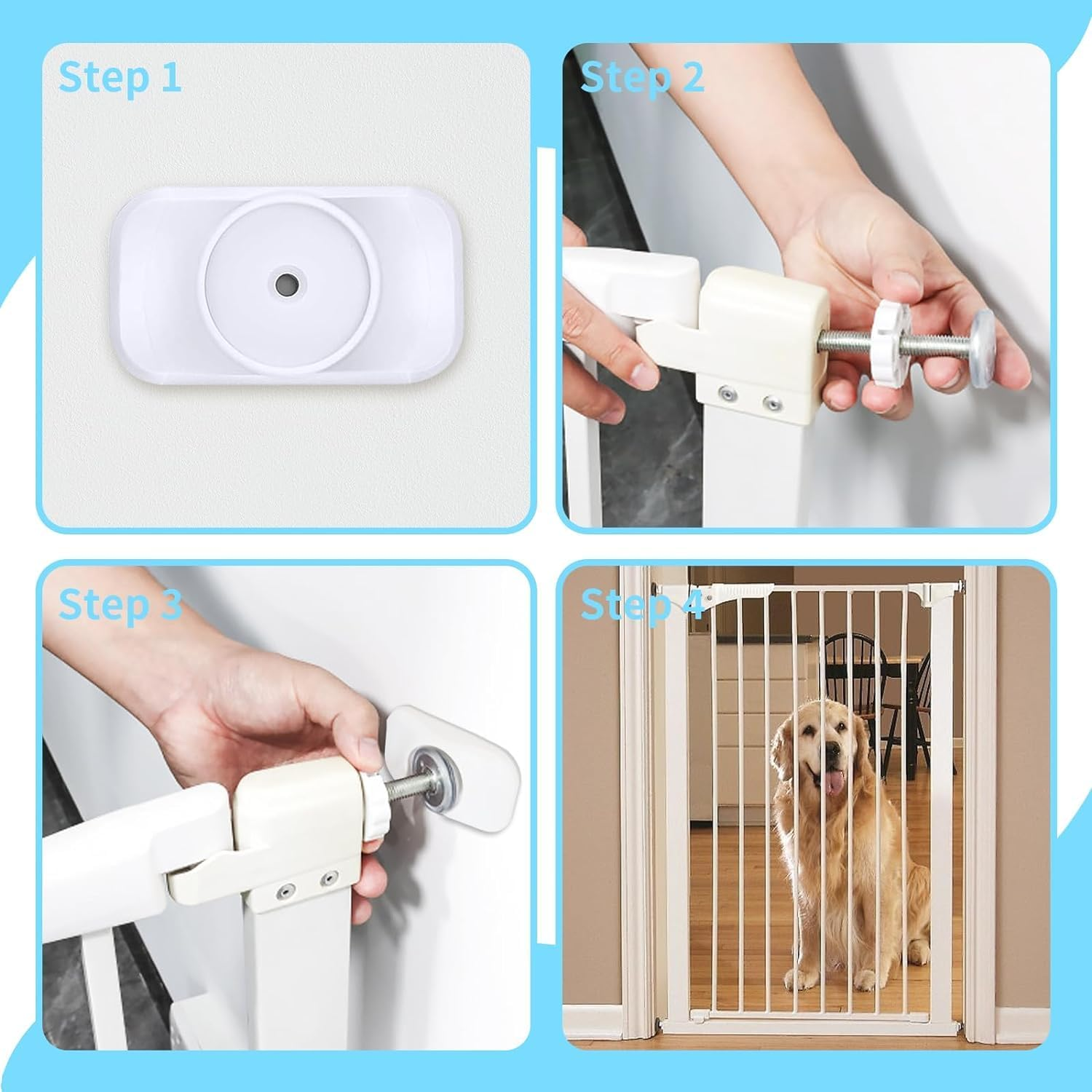 Step 1

Step 2

Step 3

Step 4