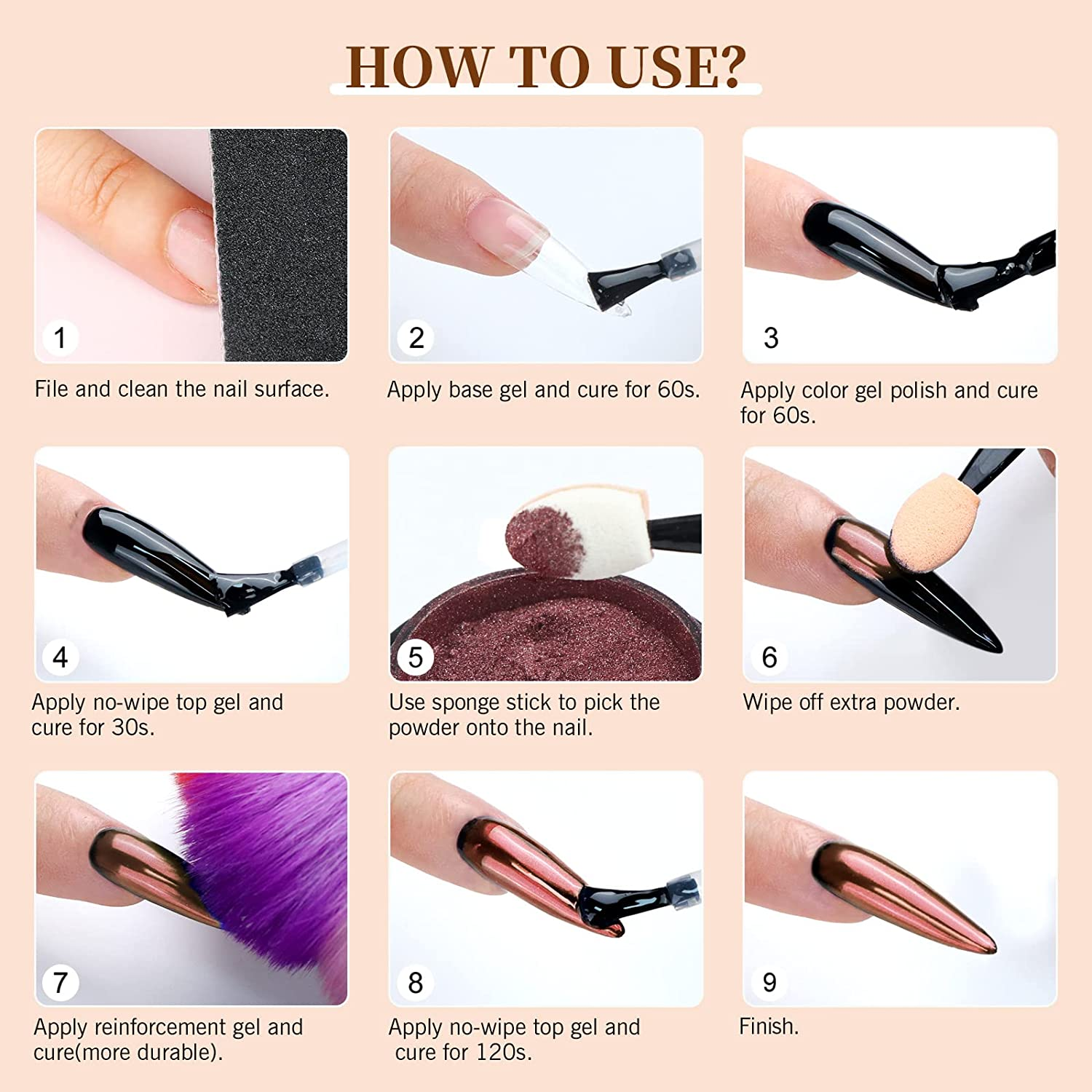 HOW TO USE?

1
File and clean the nail surface.

2
Apply base gel and cure for 60s.

3
Apply color gel polish and cure for 60s.

4
Apply no-wipe top gel and cure for 30s.

5
Use sponge stick to pick the powder onto the nail.

6
Wipe off extra powder.

7
Apply reinforcement gel and cure(more durable).

8
Apply no-wipe top gel and cure for 120s.

9
Finish.