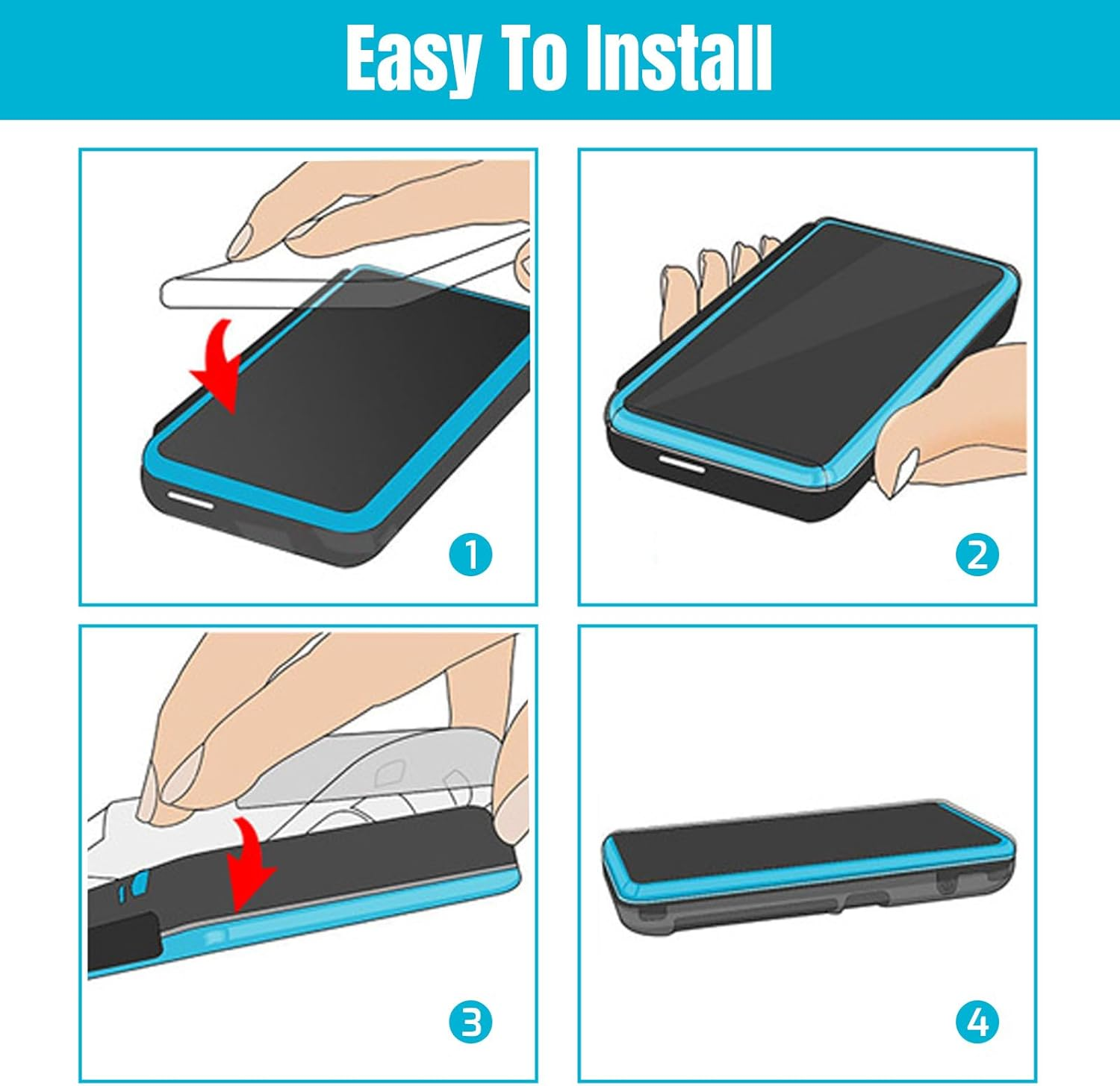 Easy To Install

1

2

3

4