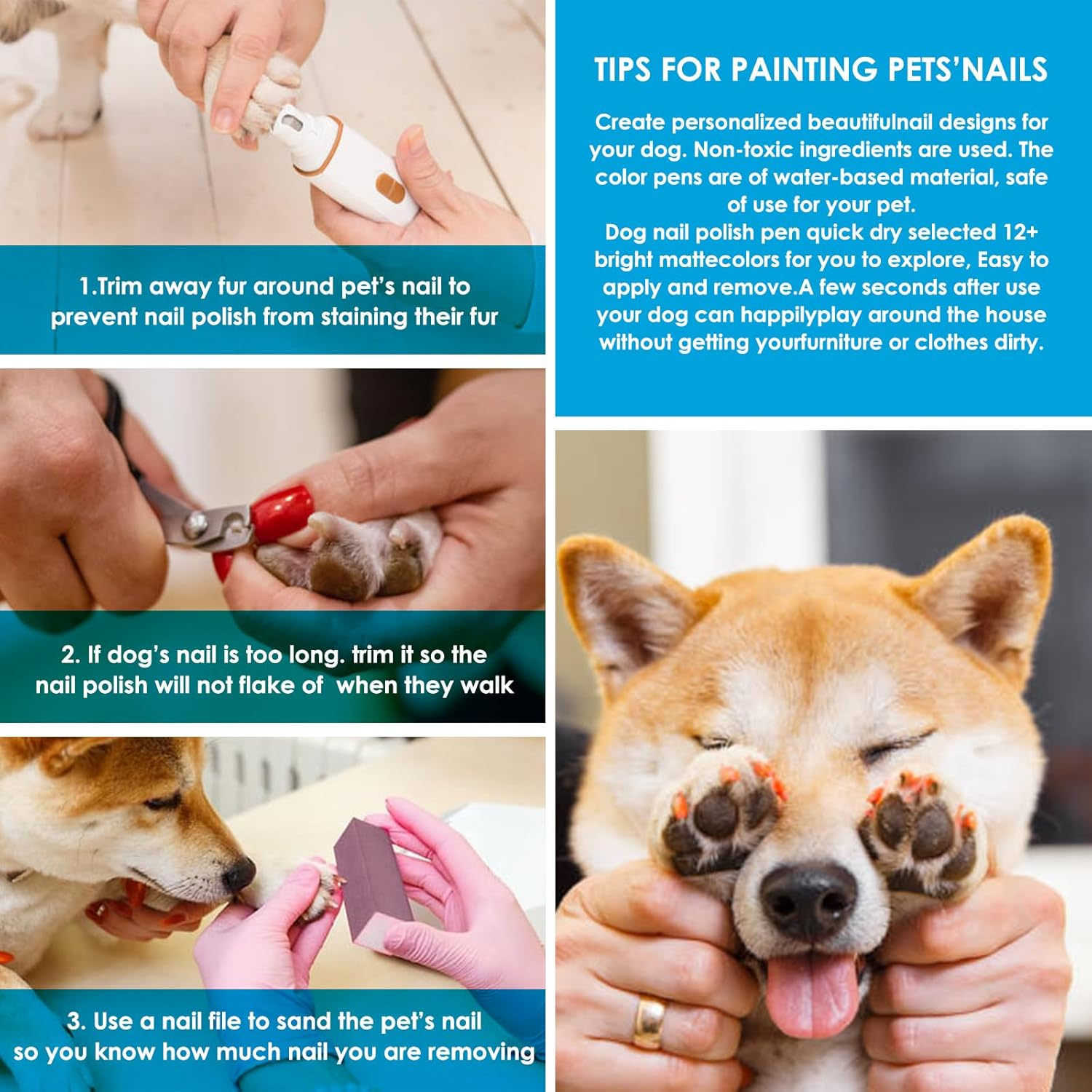 1.Trim away fur around pet's nail to prevent nail polish from staining their fur

2. If dog's nail is too long. trim it so the nail polish will not flake of  when they walk

3. Use a nail file to sand the pet's nail so you know how much nail you are removing

TIPS FOR PAINTING PETS'NAILS

Create personalized beautifulnail designs for your dog. Non-toxic ingredients are used. The color pens are of water-based material, safe of use for your pet.
Dog nail polish pen quick dry selected 12+ bright mattecolors for you to explore, Easy to apply and remove.A few seconds after use your dog can happilyplay around the house without getting yourfurniture or clothes dirty.