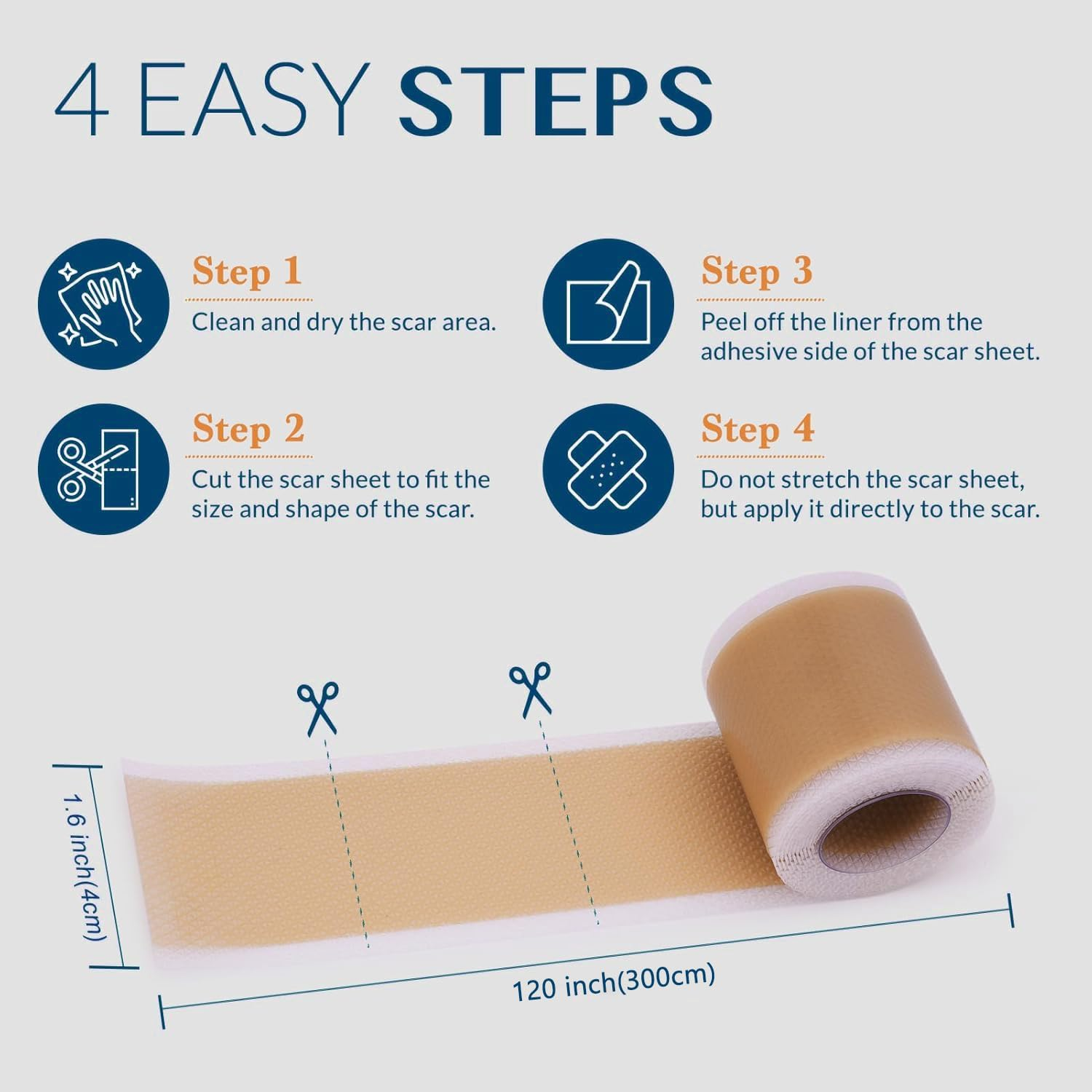 4 EASY STEPS

Step 1
Clean and dry the scar area.

Step 2
Cut the scar sheet to fit the size and shape of the scar.

Step 3
Peel off the liner from the adhesive side of the scar sheet.

Step 4
Do not stretch the scar sheet, but apply it directly to the scar.

1.6 inch(4cm)

120 inch(300cm)