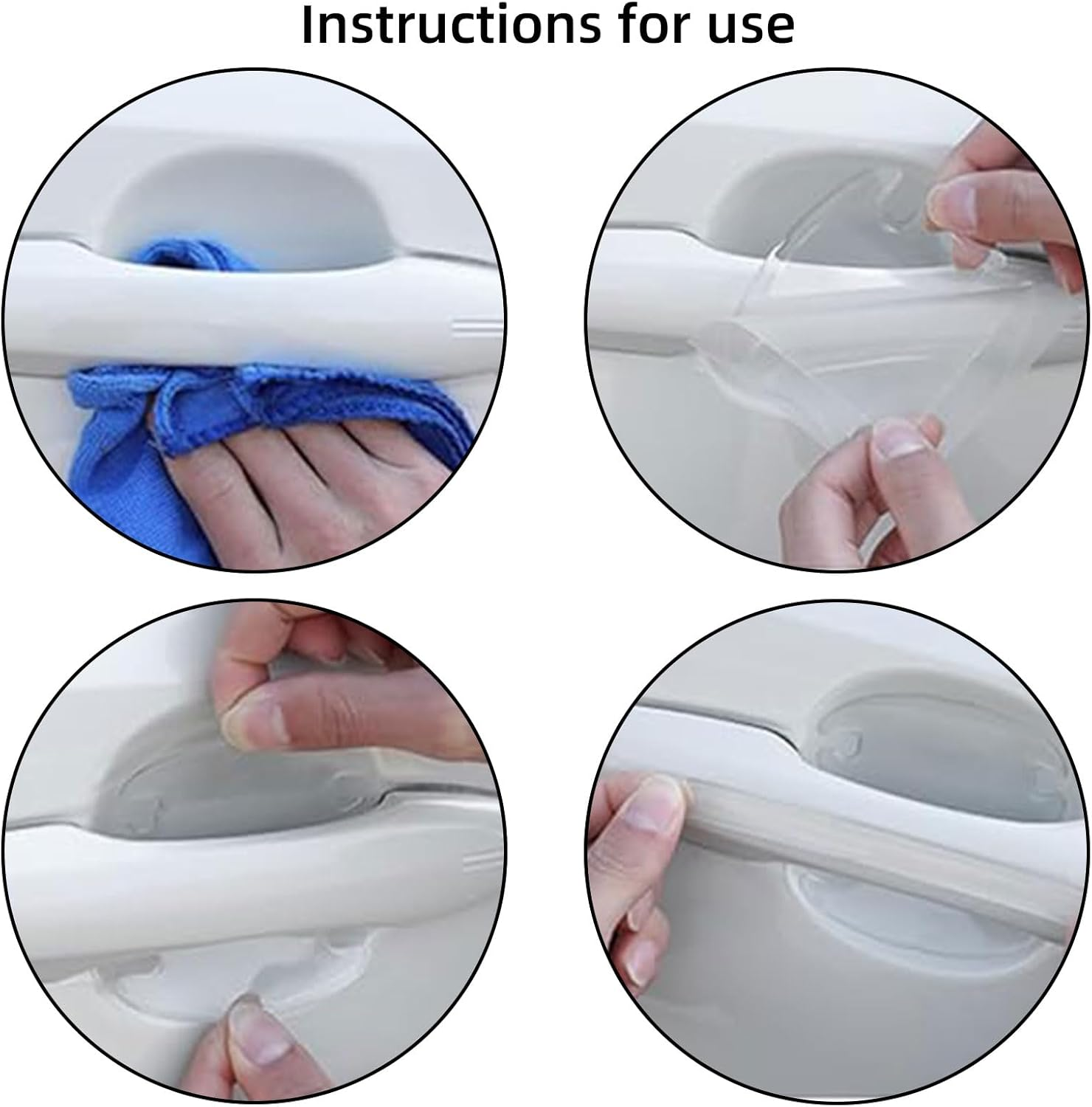 Instructions for use