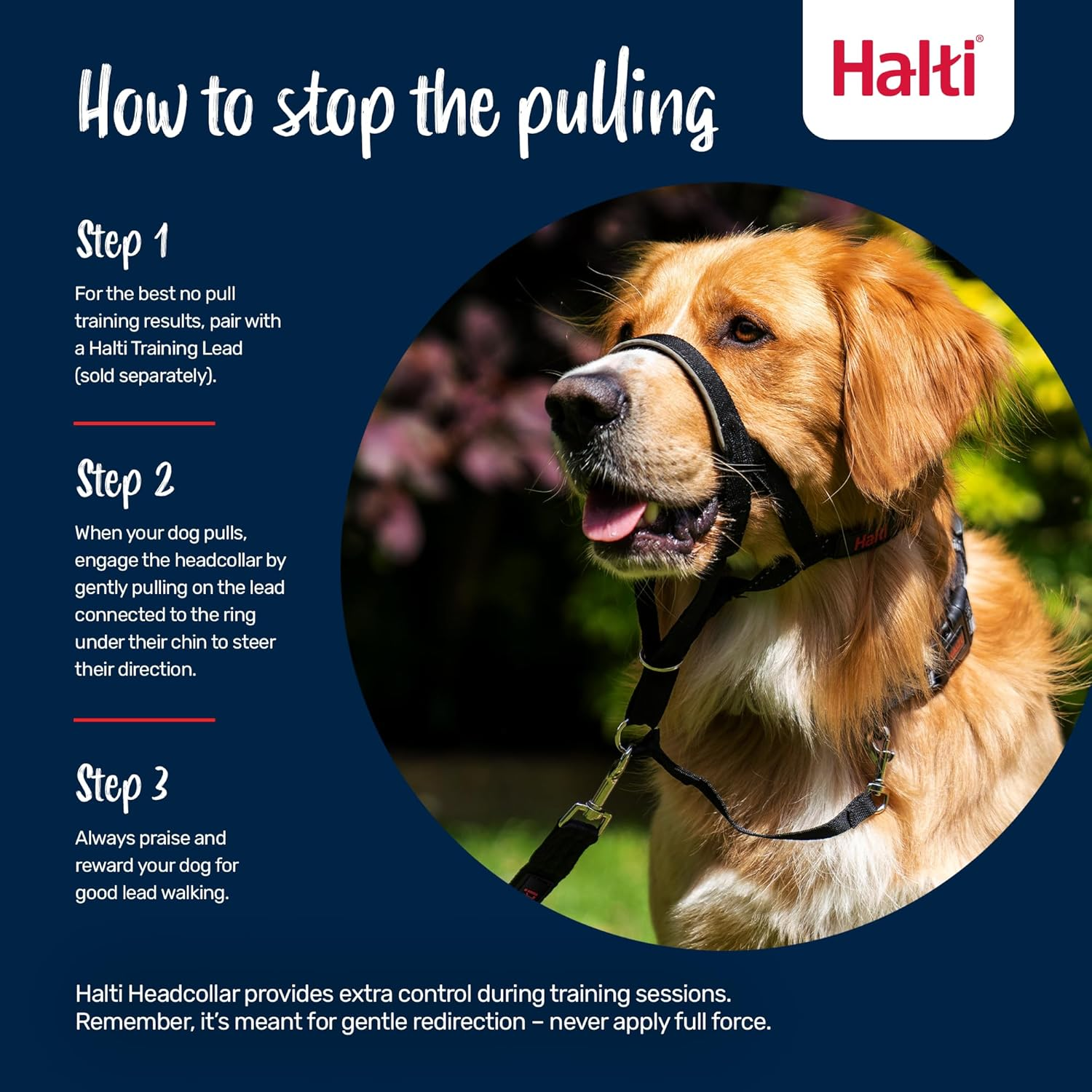 How to stop the pulling

Halti®

Step 1

For the best no pull training results, pair with a Halti Training Lead (sold separately).

Step 2

When your dog pulls, engage the headcollar by gently pulling on the lead connected to the ring under their chin to steer their direction.

Step 3

Always praise and reward your dog for good lead walking.

Halti

Halti Headcollar provides extra control during training sessions. Remember, it's meant for gentle redirection – never apply full force.