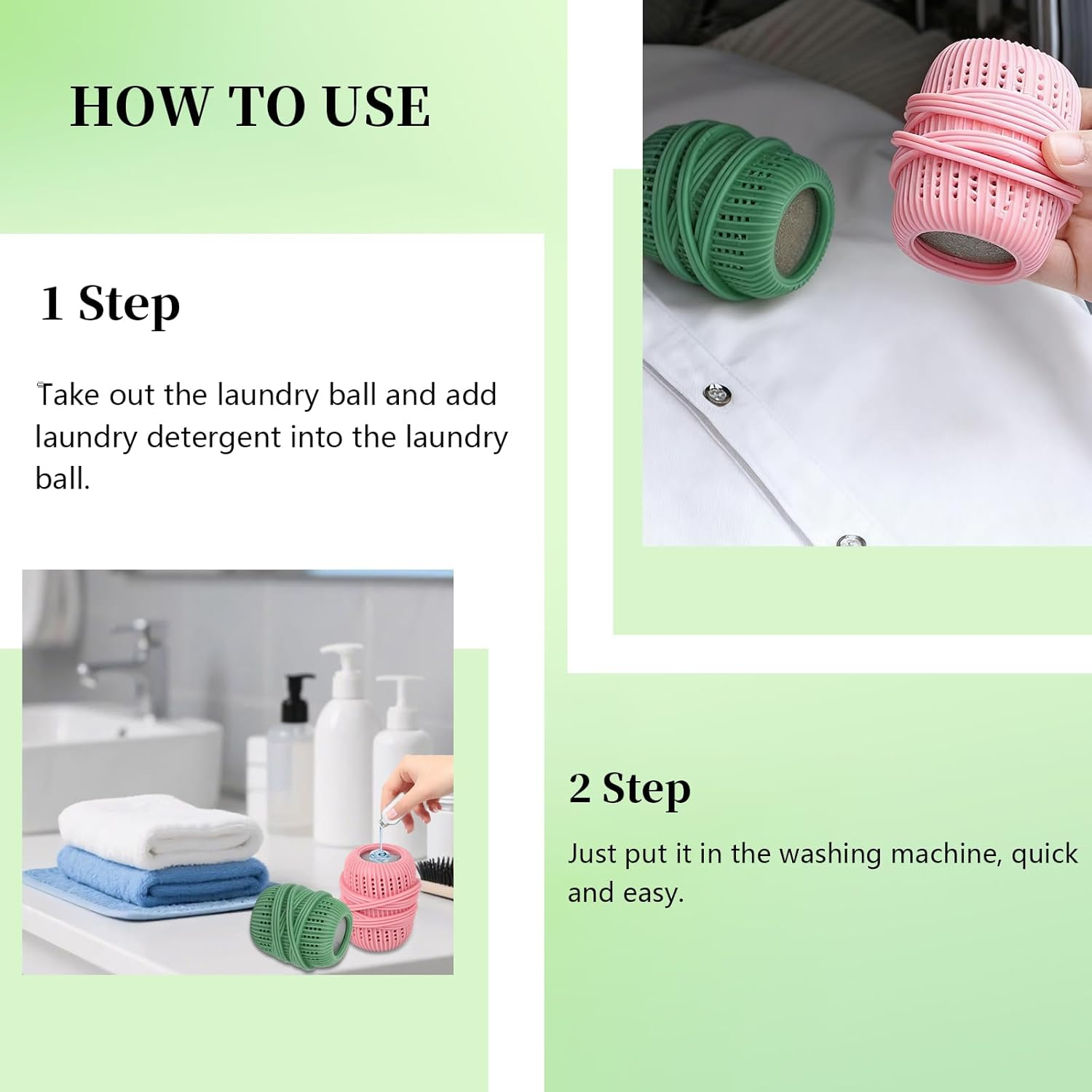 HOW TO USE

1 Step

Take out the laundry ball and add laundry detergent into the laundry ball.

2 Step

Just put it in the washing machine, quick and easy.