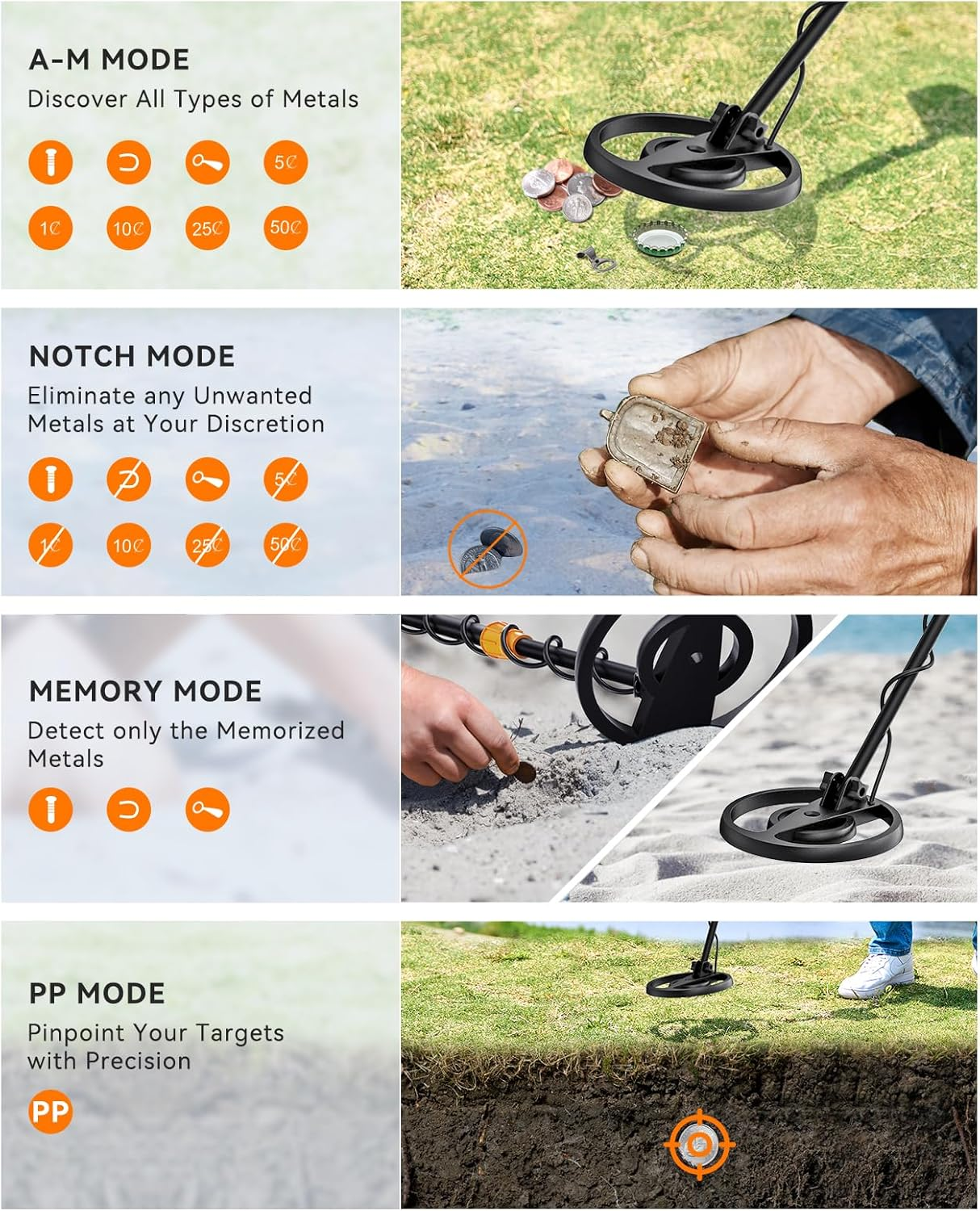 A-M MODE
Discover All Types of Metals

5¢
1¢ 10¢ 25¢ 50¢

NOTCH MODE
Eliminate any Unwanted Metals at Your Discretion

5¢
1¢ 10¢ 25¢ 50¢

MEMORY MODE
Detect only the Memorized Metals

PP MODE
Pinpoint Your Targets with Precision

PP