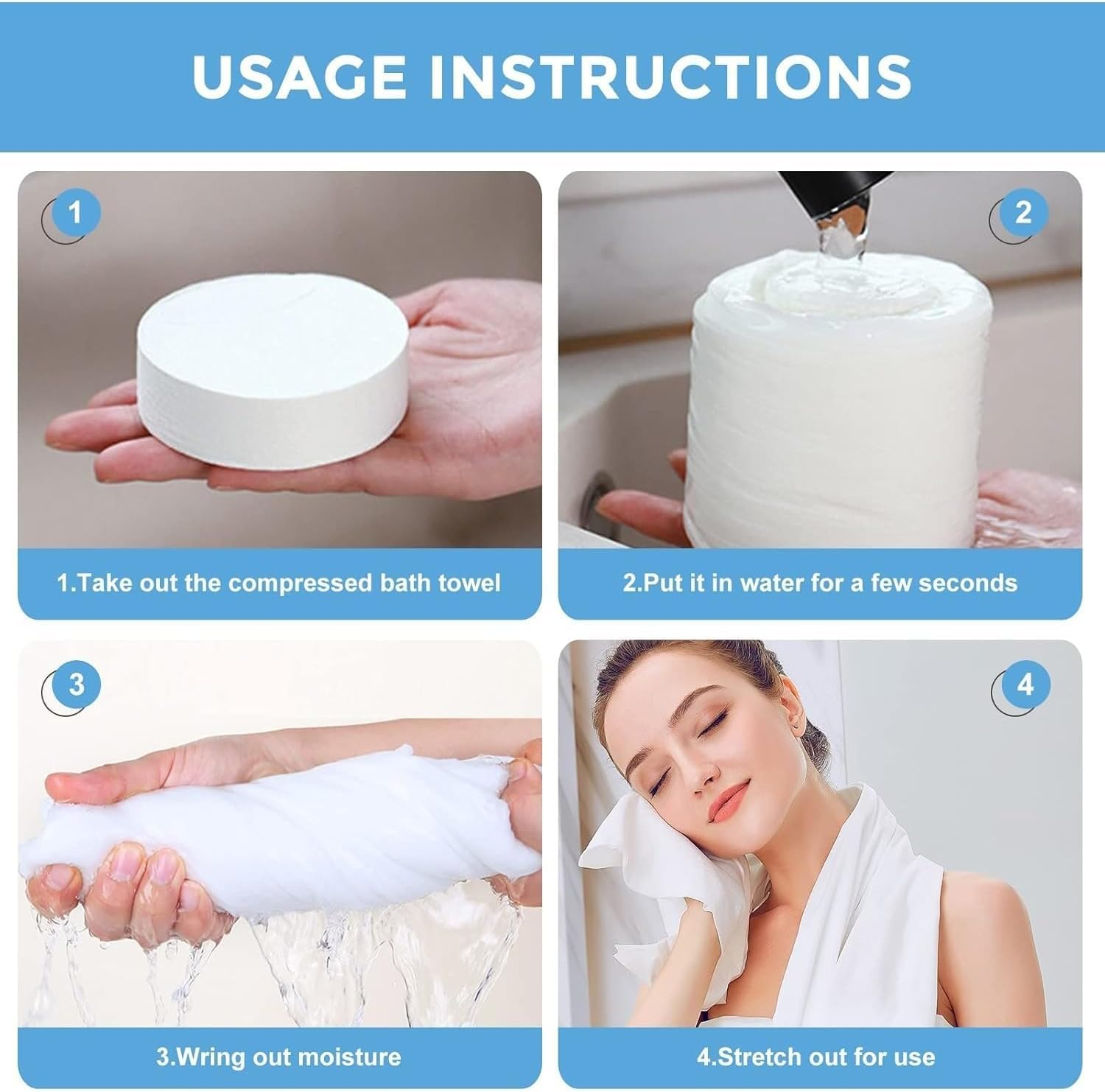 USAGE INSTRUCTIONS

1

1.Take out the compressed bath towel

2

2.Put it in water for a few seconds

3

3.Wring out moisture

4

4.Stretch out for use