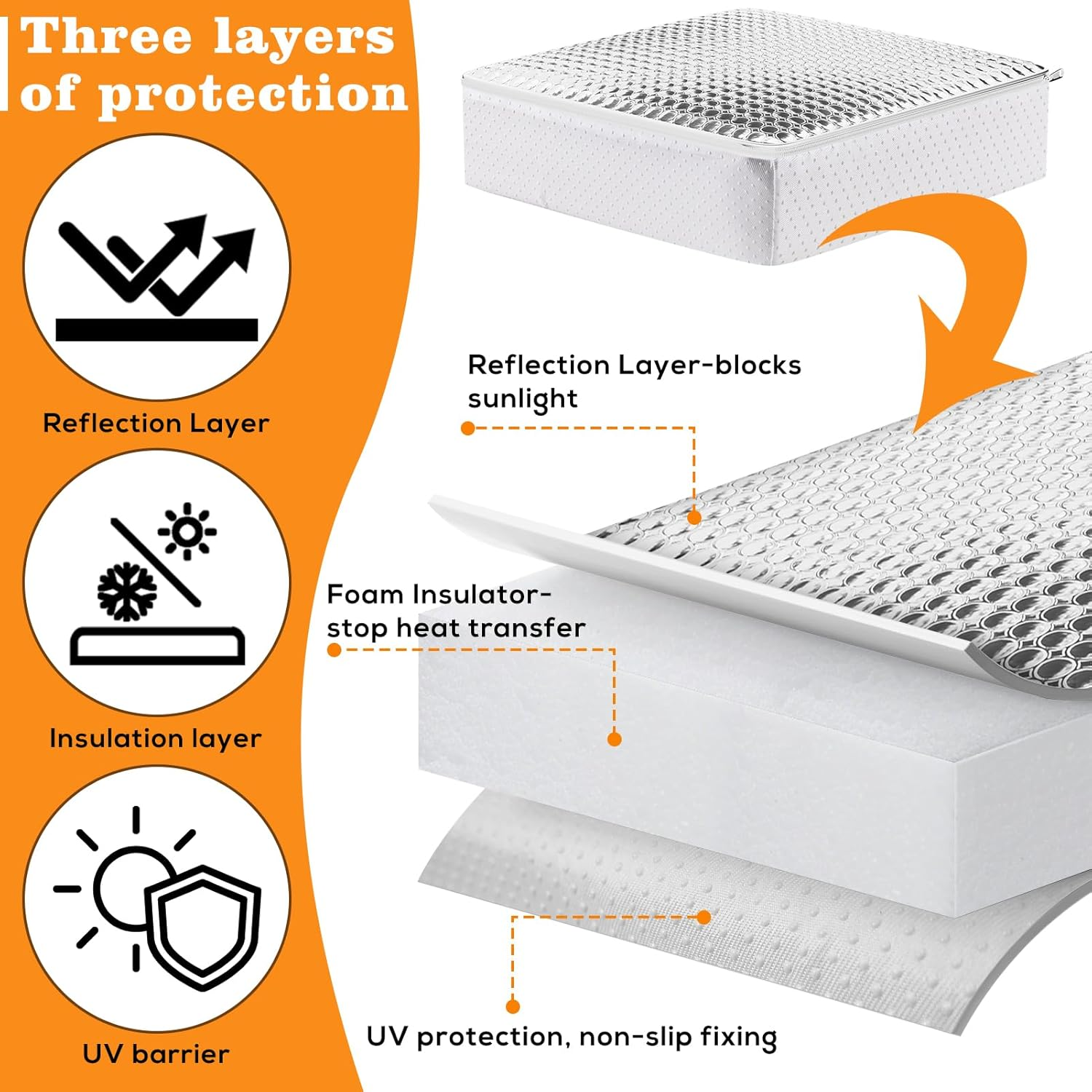 Three layers of protection

Reflection Layer

Insulation layer

UV barrier

Reflection Layer-blocks sunlight

Foam Insulator-stop heat transfer

UV protection, non-slip fixing