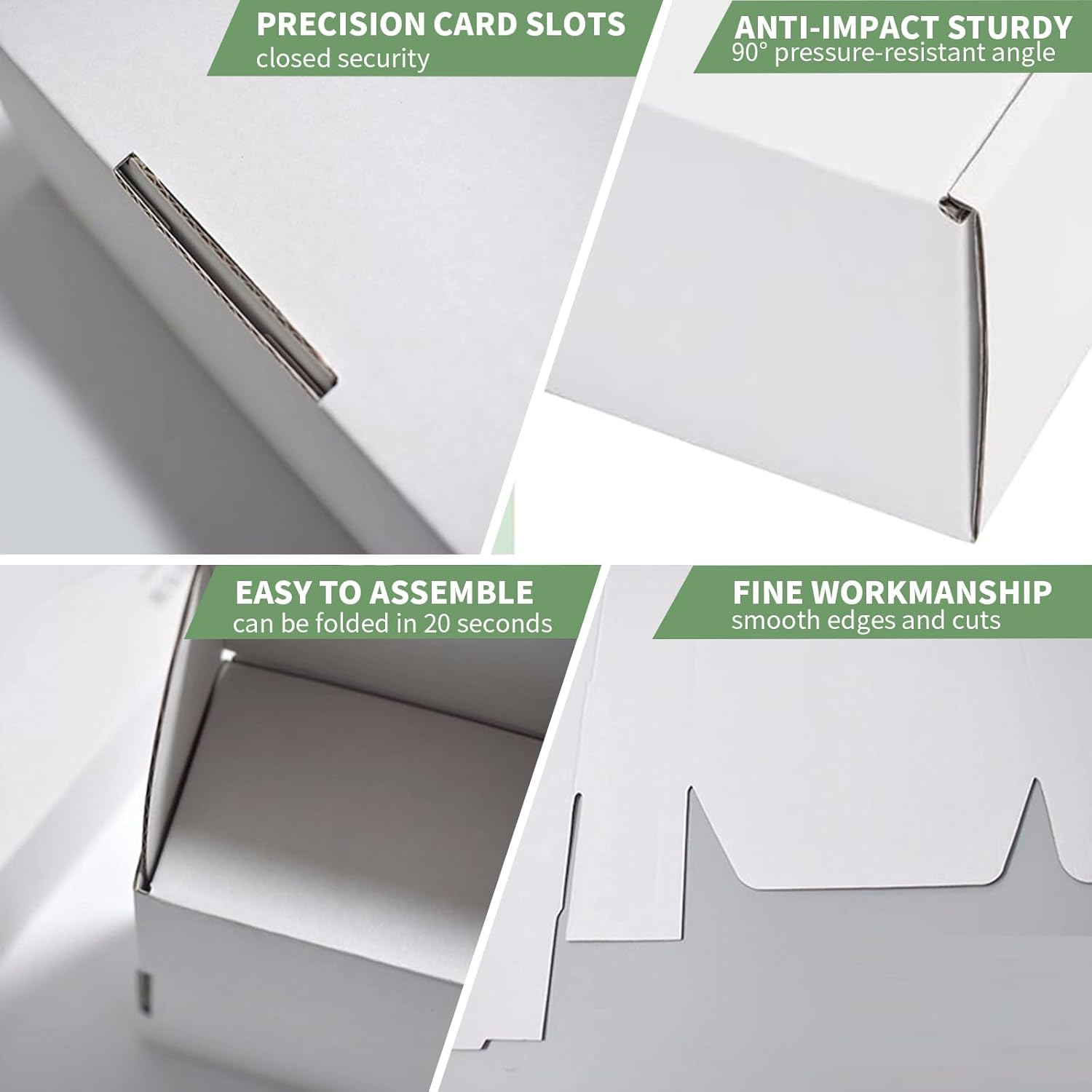 PRECISION CARD SLOTS
closed security

ANTI-IMPACT STURDY
90° pressure-resistant angle

EASY TO ASSEMBLE
can be folded in 20 seconds

FINE WORKMANSHIP
smooth edges and cuts