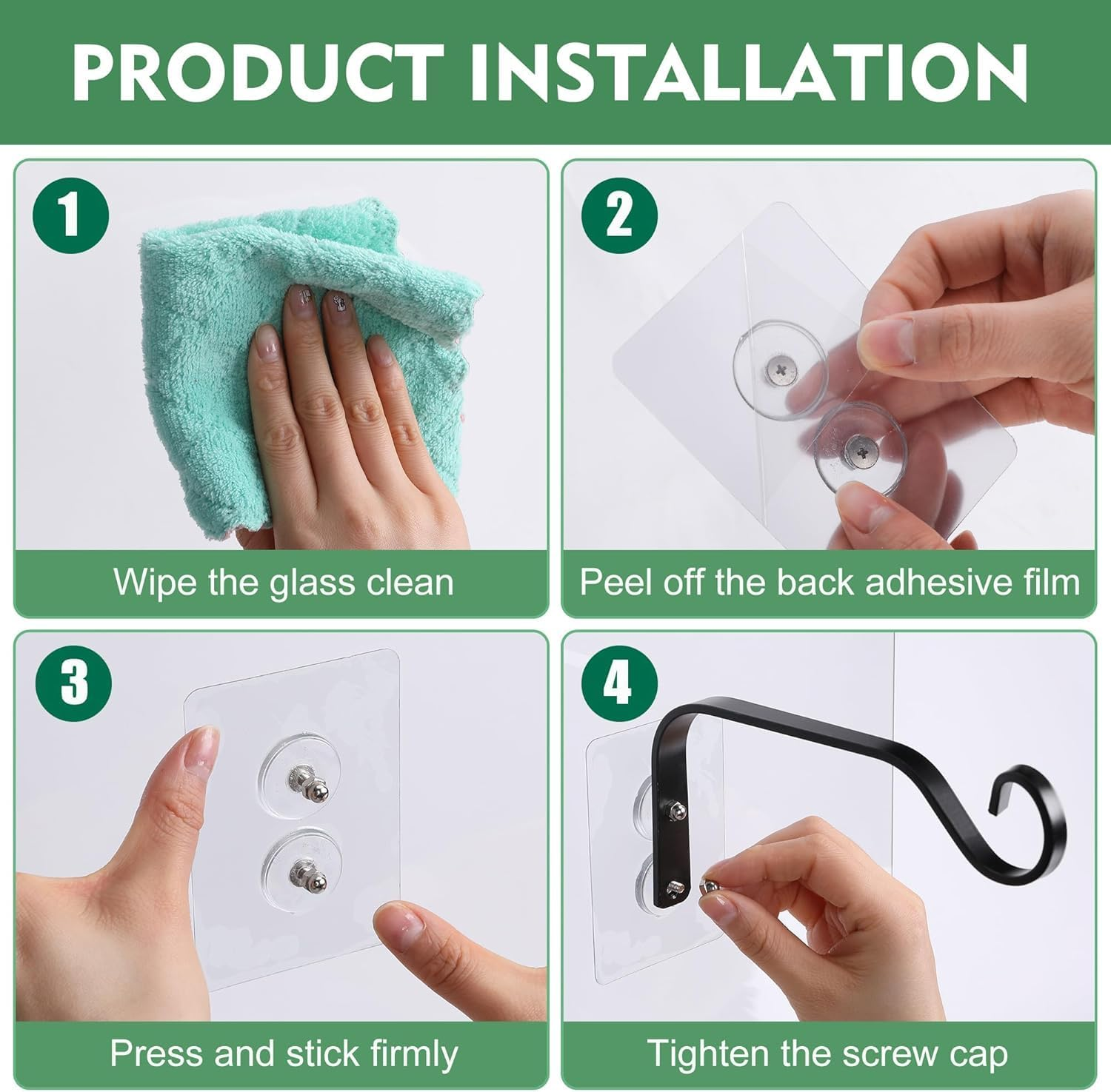 PRODUCT INSTALLATION

1

Wipe the glass clean

2

Peel off the back adhesive film

3

Press and stick firmly

4

Tighten the screw cap