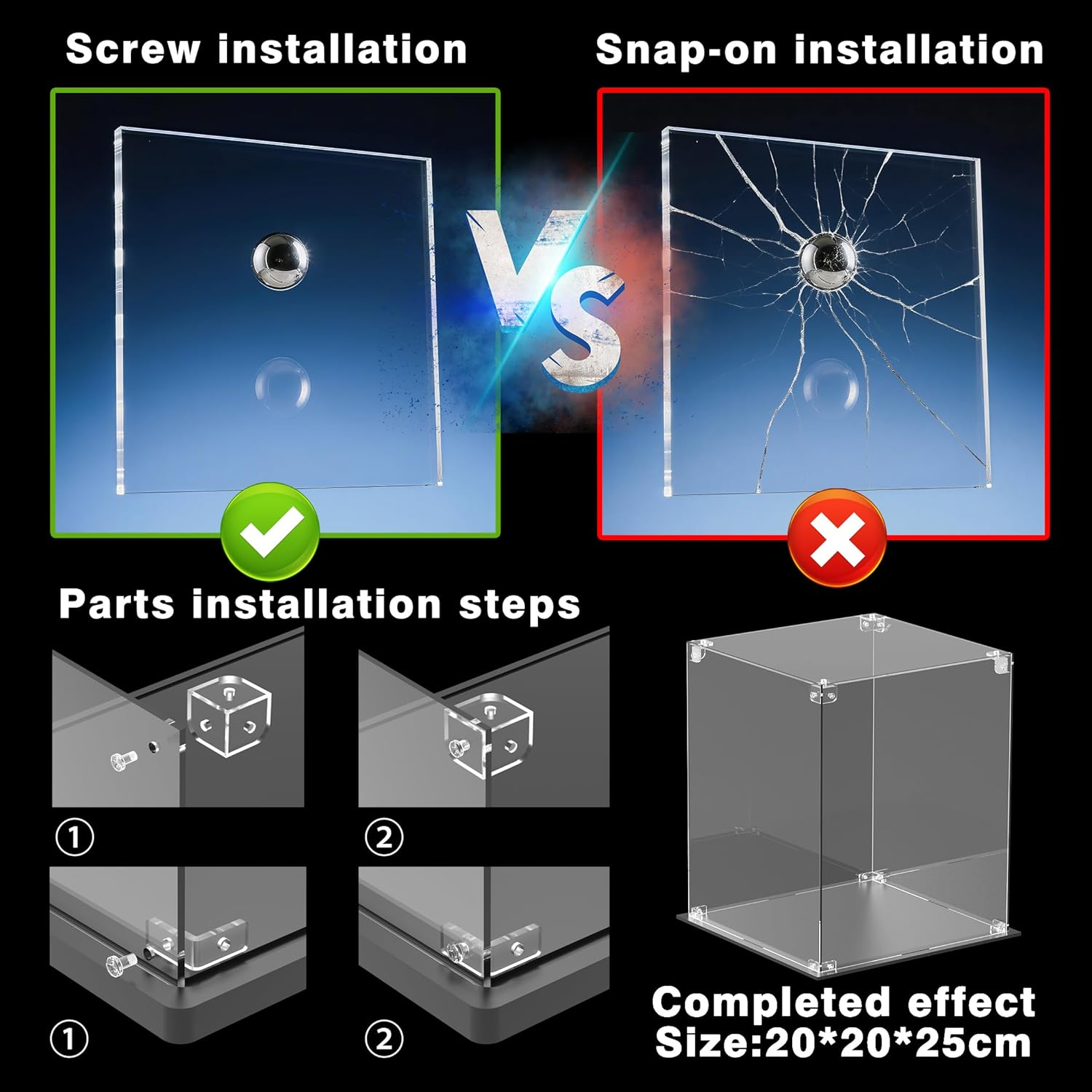 Screw installation

Snap-on installation

VS

Parts installation steps

①

②

①

②

Completed effect
Size:20*20*25cm