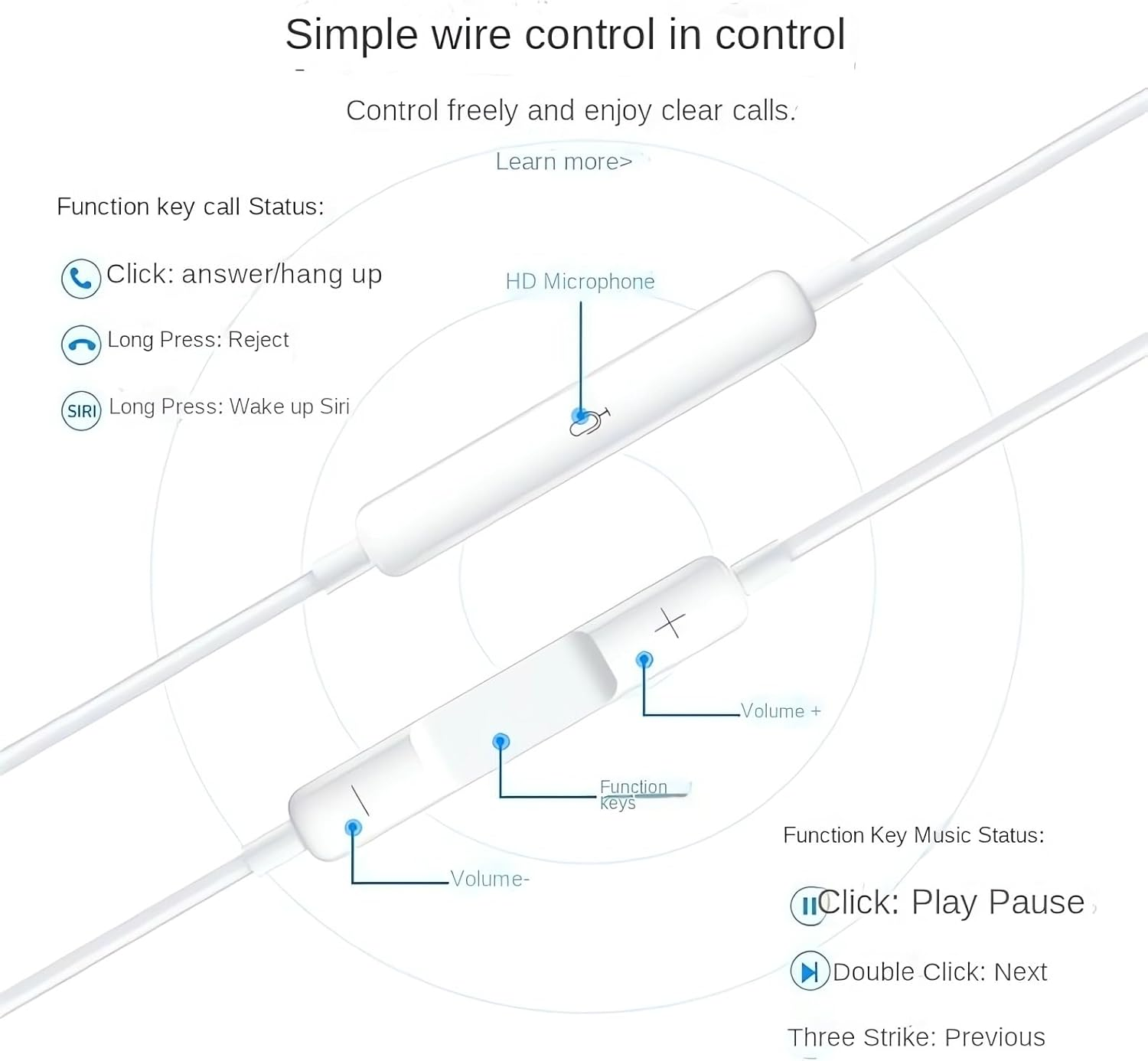 Simple wire control in control

Control freely and enjoy clear calls.

Learn more>

Function key call Status:

Click: answer/hang up

Long Press: Reject

SIRI Long Press: Wake up Siri

HD Microphone

Volume +

Function keys

Volume-

Function Key Music Status:

Click: Play Pause

Double Click: Next

Three Strike: Previous