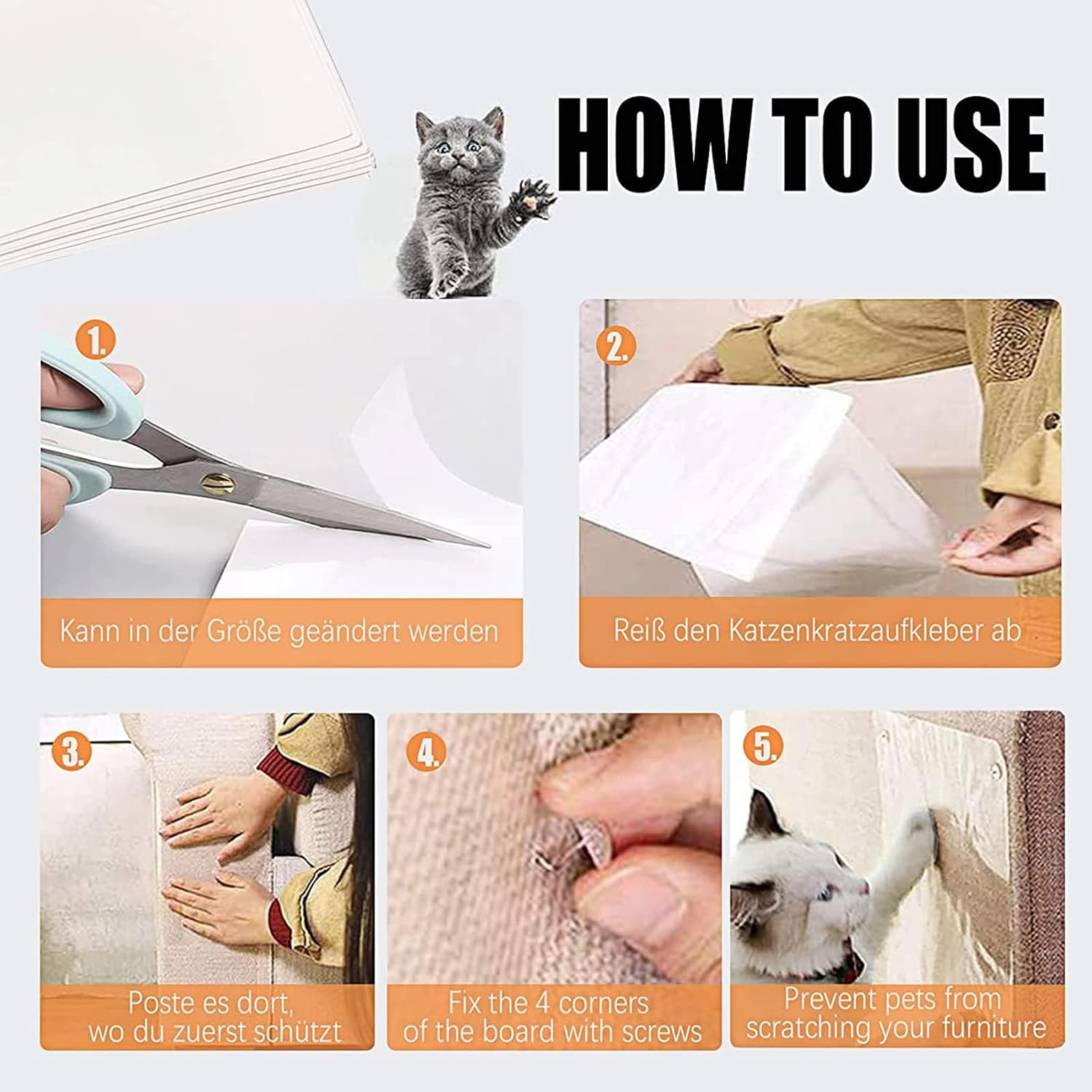 HOW TO USE

1.

Kann in der Größe geändert werden

2.

Reiß den Katzenkratzaufkleber ab

3.

Poste es dort, wo du zuerst schützt

4.

Fix the 4 corners of the board with screws

5.

Prevent pets from scratching your furniture