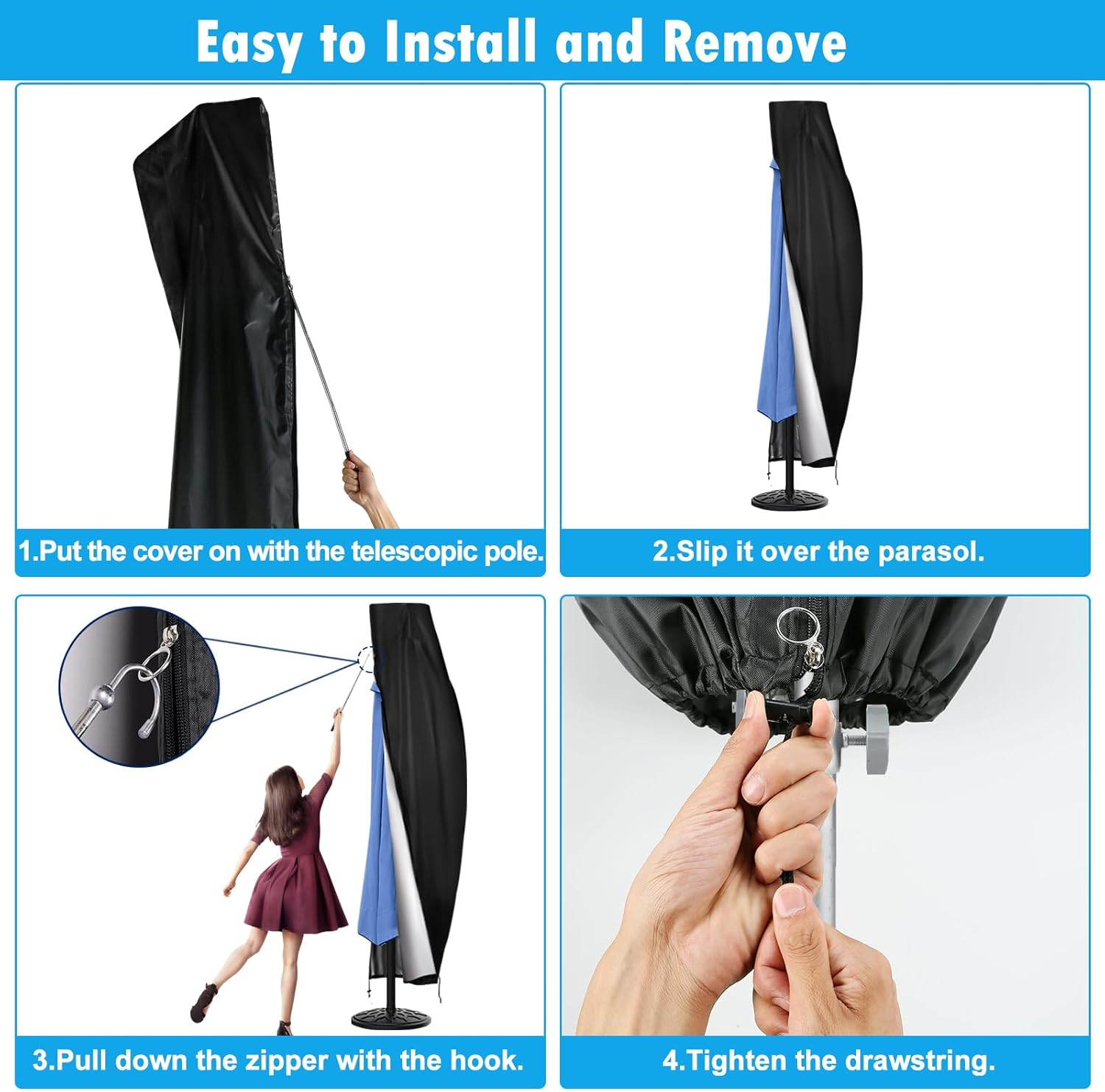 Easy to Install and Remove

1.Put the cover on with the telescopic pole.

2.Slip it over the parasol.

3.Pull down the zipper with the hook.

4.Tighten the drawstring.