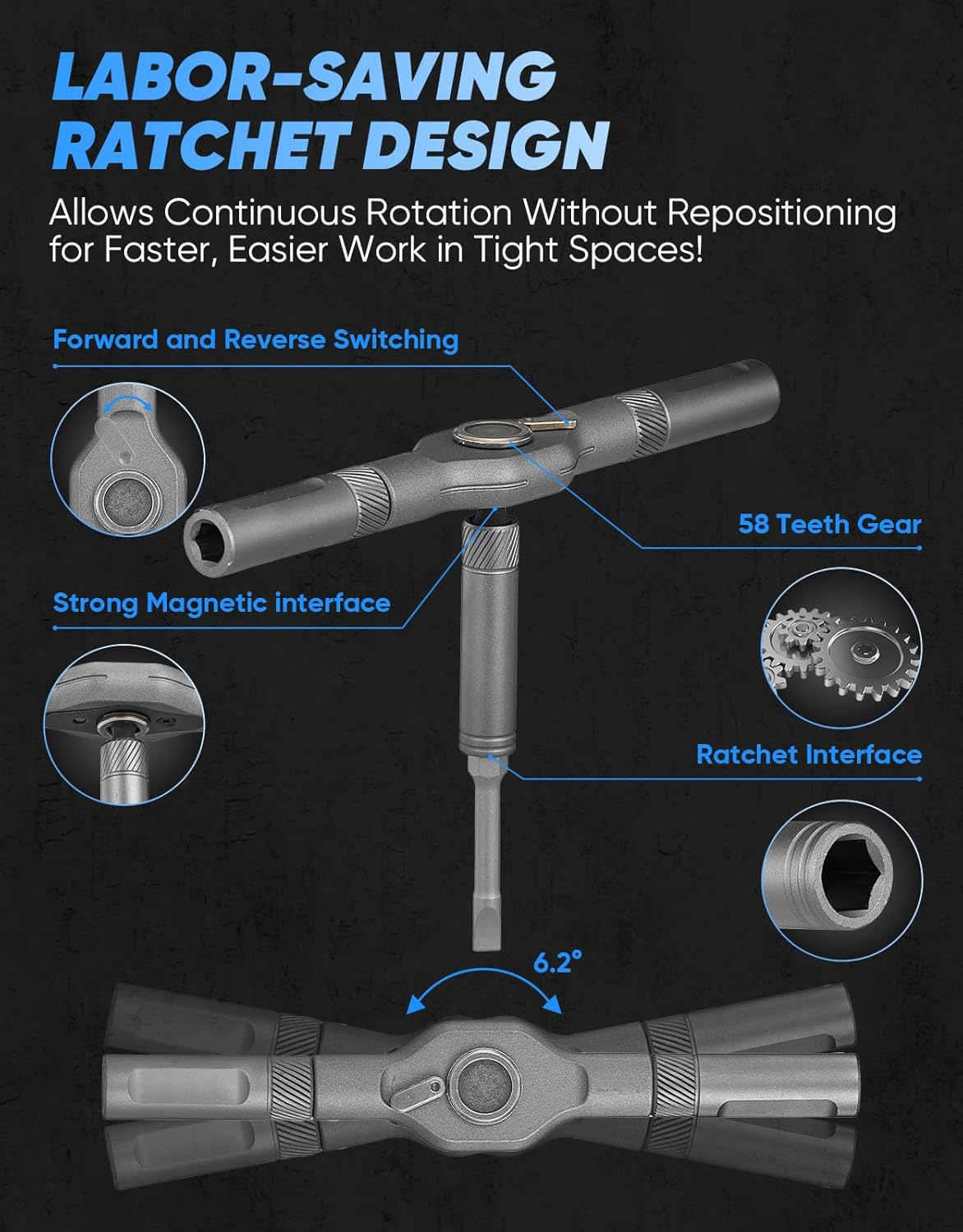 LABOR-SAVING RATCHET DESIGN

Allows Continuous Rotation Without Repositioning for Faster, Easier Work in Tight Spaces!

Forward and Reverse Switching

58 Teeth Gear

Strong Magnetic interface

Ratchet Interface

6.2°