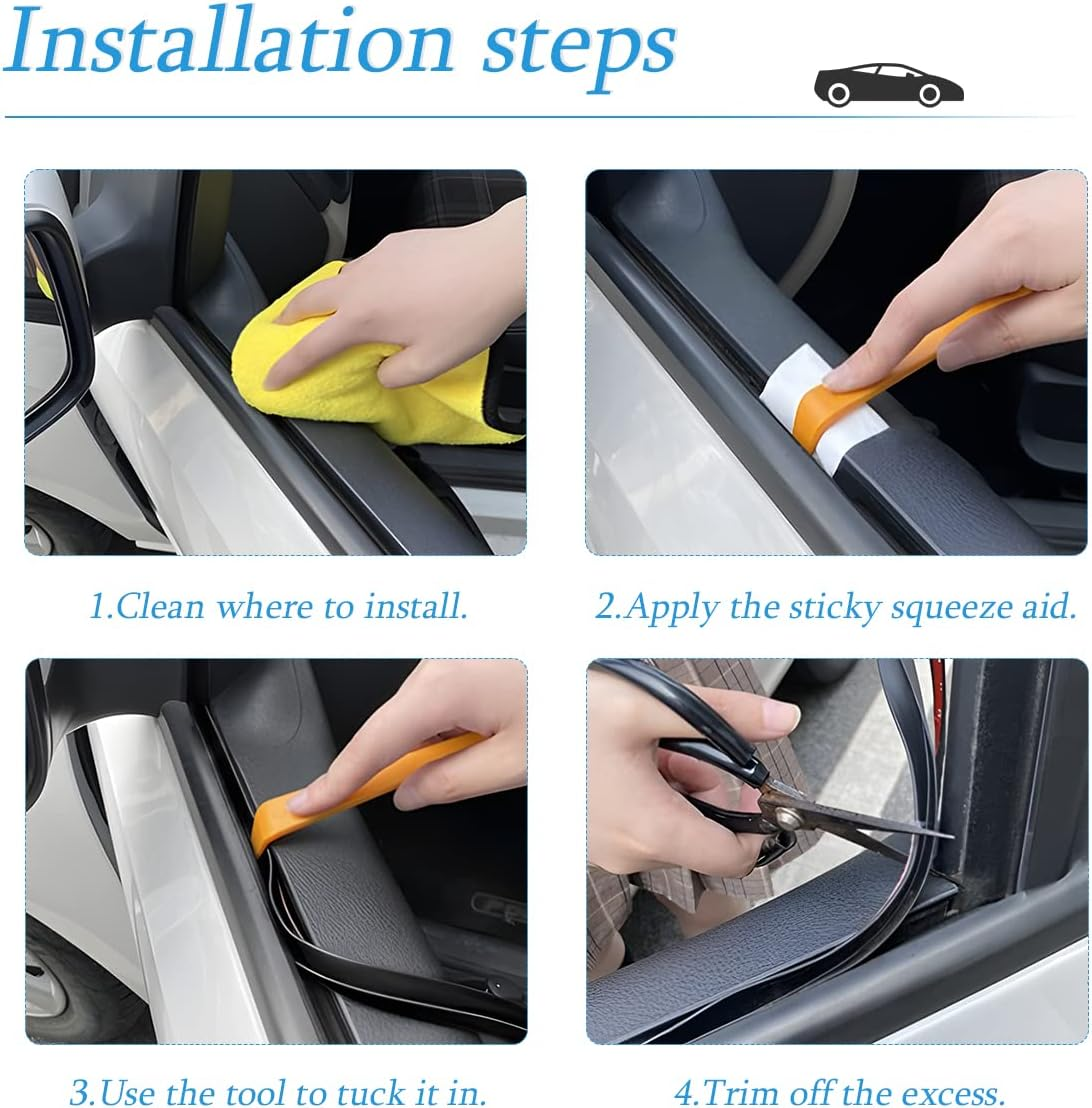 Installation steps

1.Clean where to install.

2.Apply the sticky squeeze aid.

3.Use the tool to tuck it in.

4.Trim off the excess.