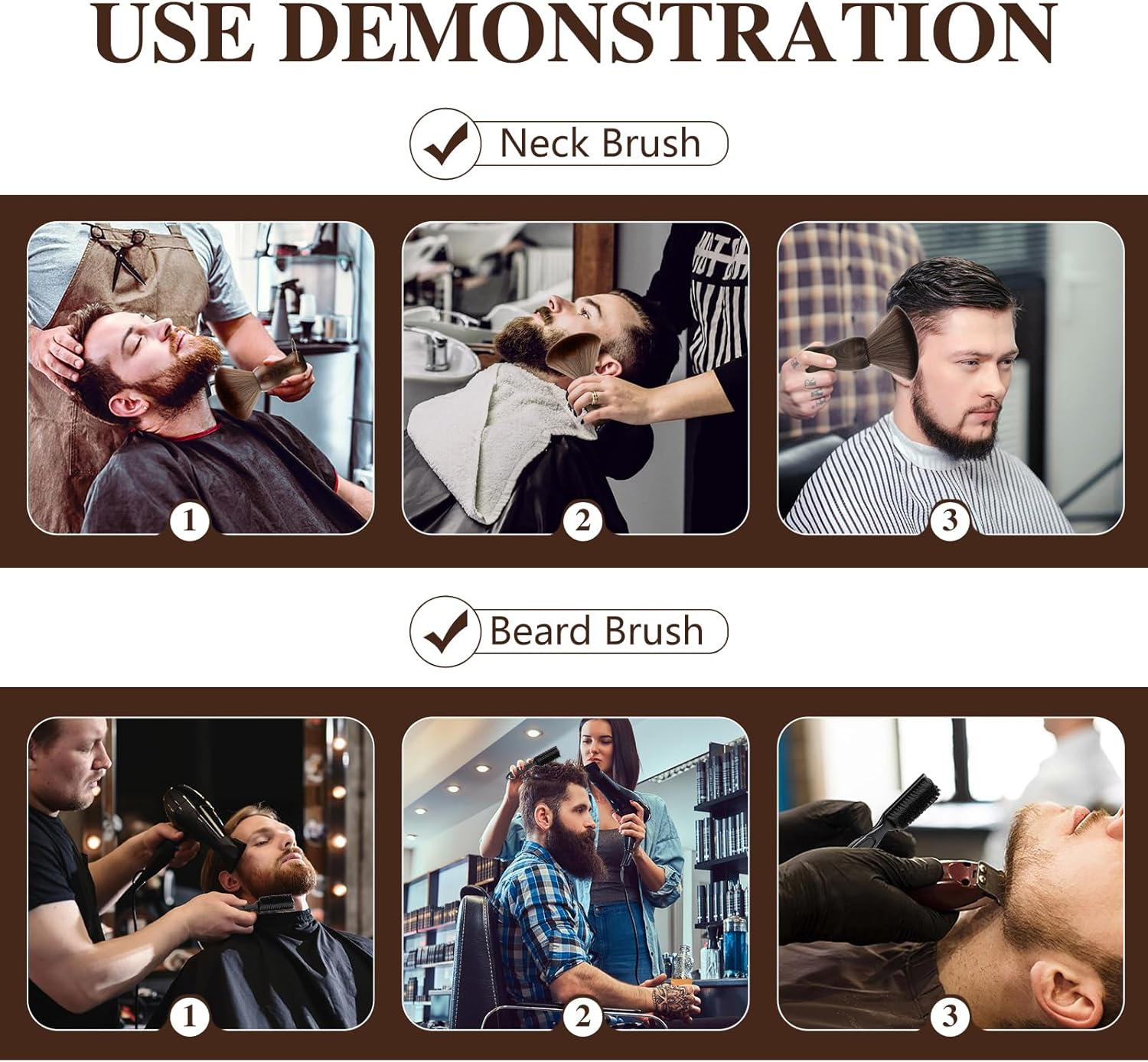 USE DEMONSTRATION

Neck Brush

1

2

3

Beard Brush

1

2

3