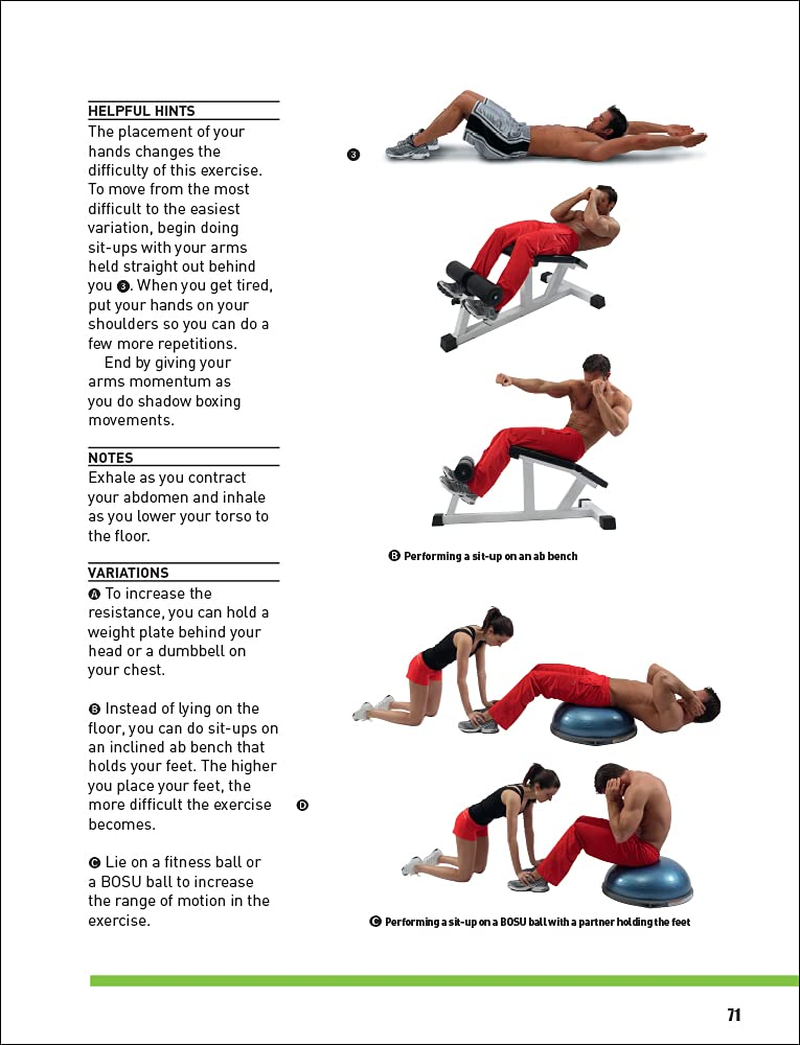 HELPFUL HINTS
The placement of your hands changes the difficulty of this exercise. To move from the most difficult to the easiest variation, begin doing sit-ups with your arms held straight out behind you ❸. When you get tired, put your hands on your shoulders so you can do a few more repetitions.
End by giving your arms momentum as you do shadow boxing movements.

NOTES
Exhale as you contract your abdomen and inhale as you lower your torso to the floor.

VARIATIONS
Ⓐ To increase the resistance, you can hold a weight plate behind your head or a dumbbell on your chest.

Ⓑ Instead of lying on the floor, you can do sit-ups on an inclined ab bench that holds your feet. The higher you place your feet, the more difficult the exercise becomes.

Ⓒ Lie on a fitness ball or a BOSU ball to increase the range of motion in the exercise.

❸

Ⓑ Performing a sit-up on an ab bench

Ⓓ

Ⓒ Performing a sit-up on a BOSU ball with a partner holding the feet

71