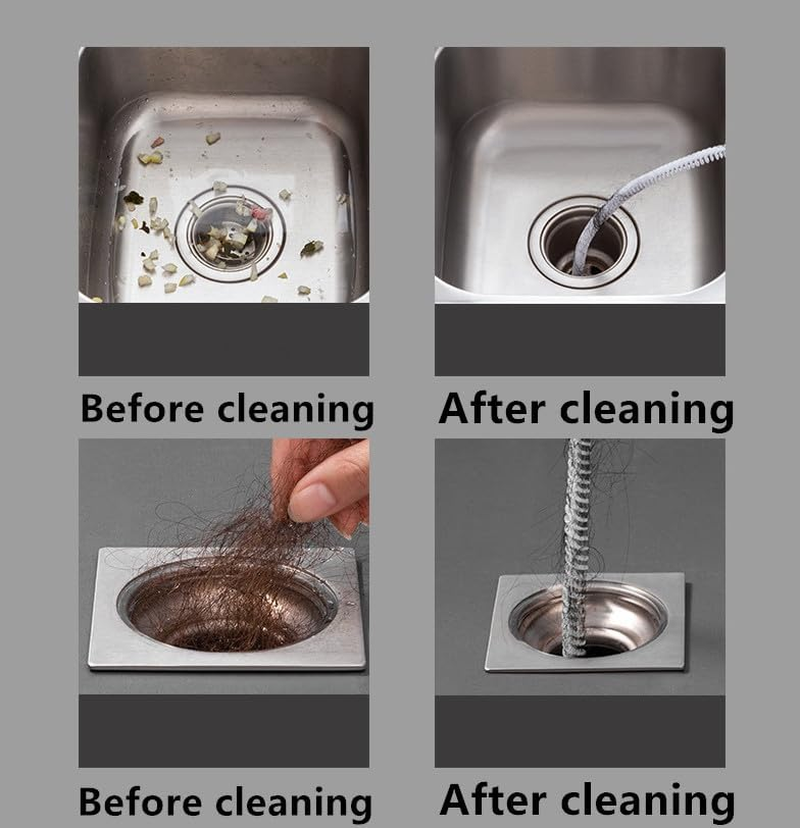 Before cleaning

After cleaning

Before cleaning

After cleaning