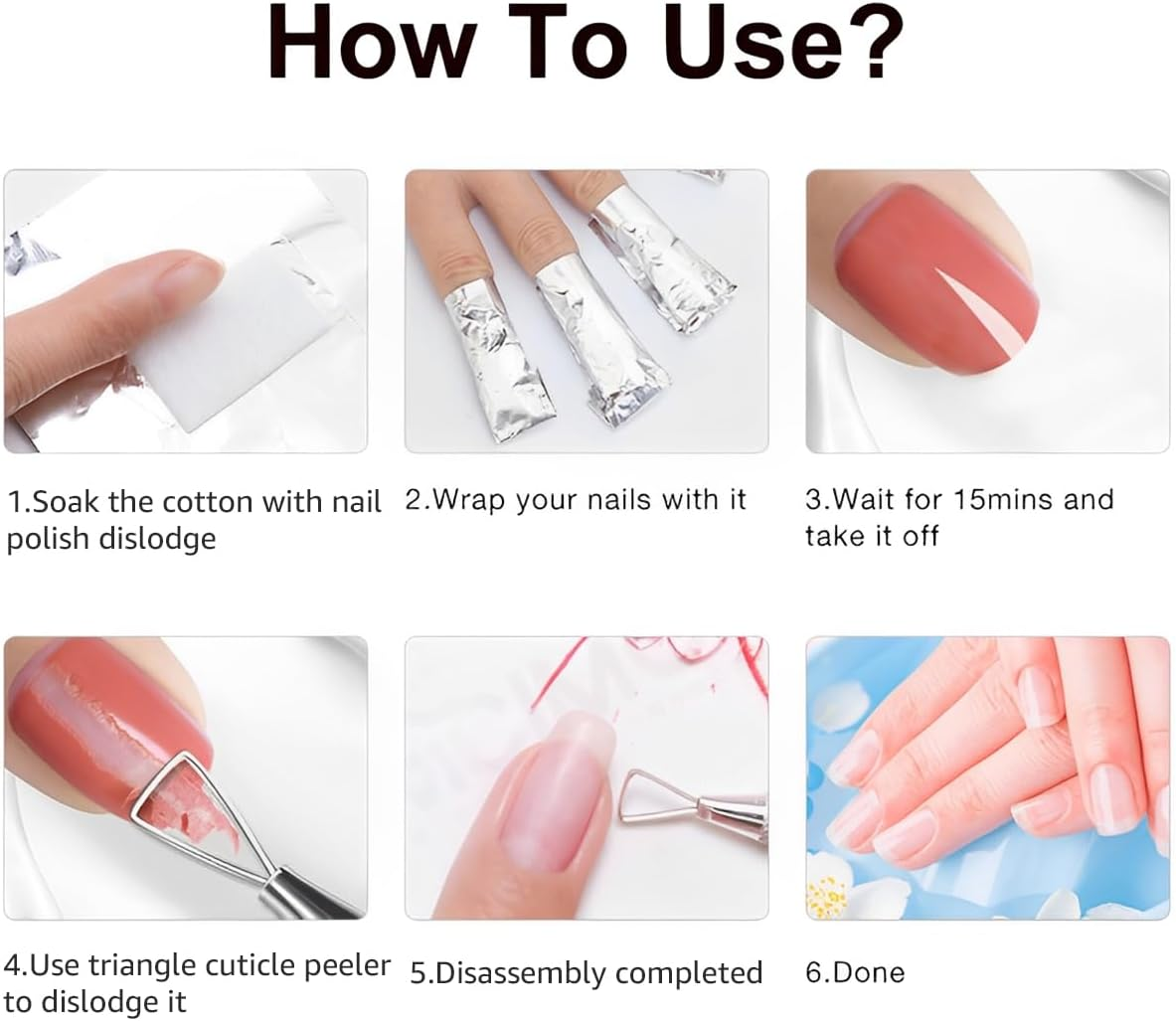 How To Use?

1.Soak the cotton with nail polish dislodge

2.Wrap your nails with it

3.Wait for 15mins and take it off

4.Use triangle cuticle peeler to dislodge it

5.Disassembly completed

6.Done