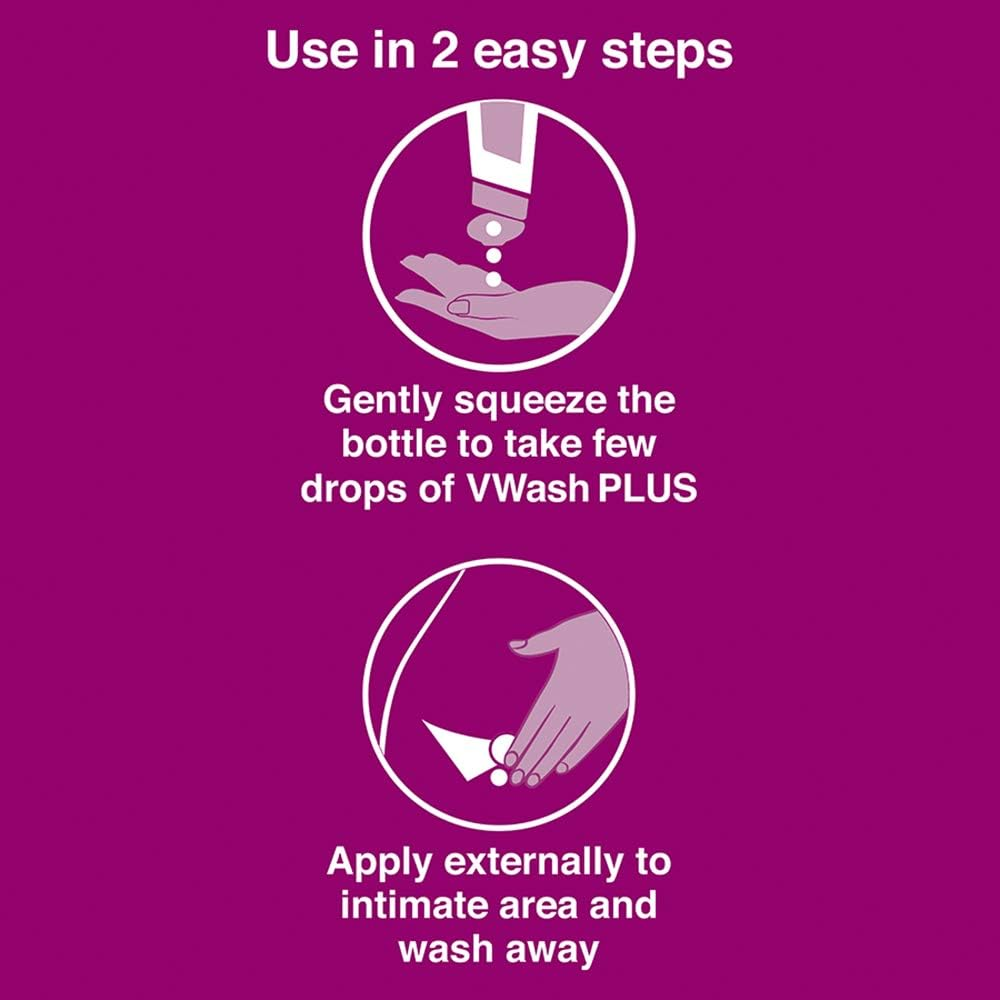 Use in 2 easy steps

Gently squeeze the bottle to take few drops of VWash PLUS

Apply externally to intimate area and wash away