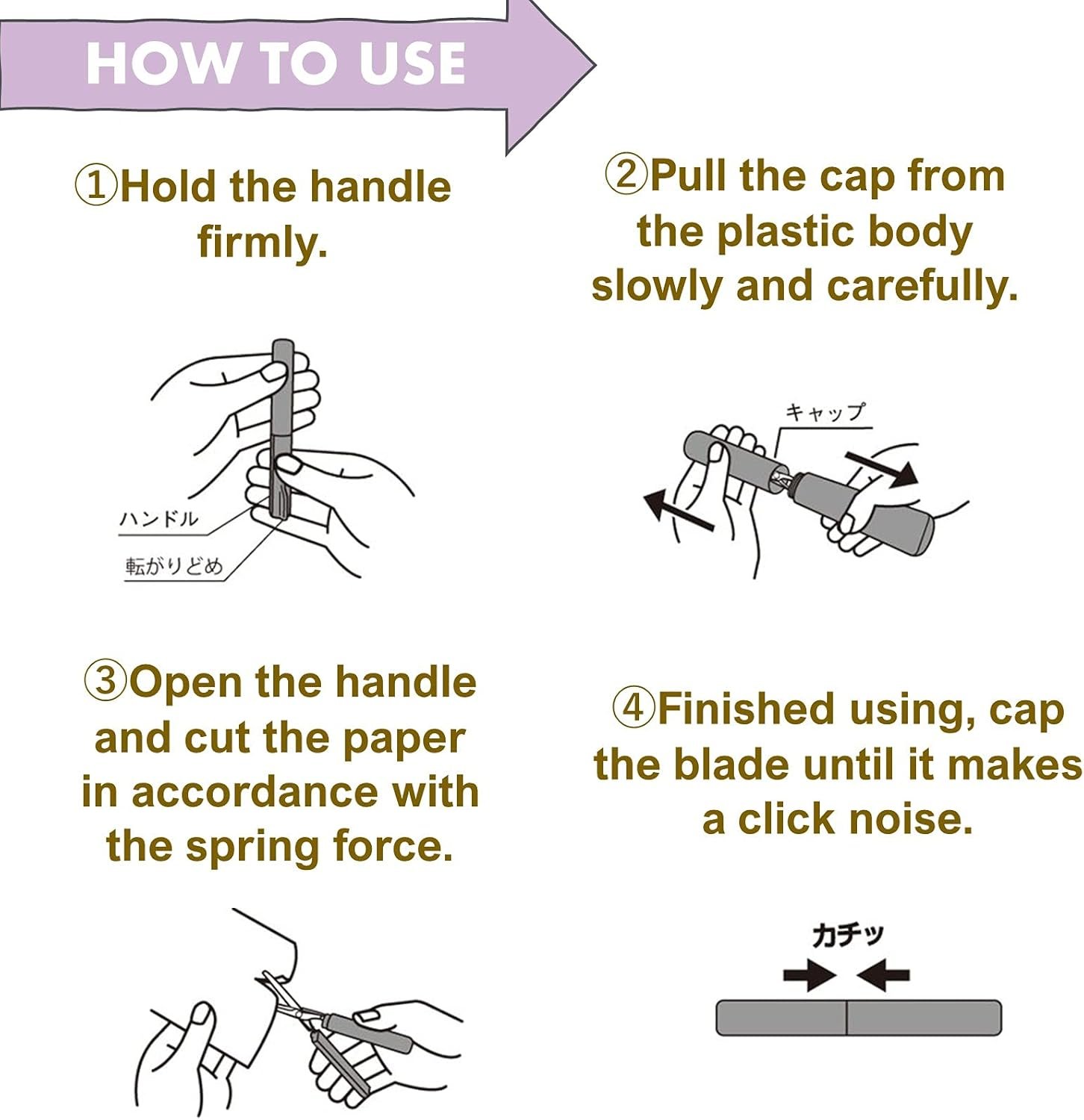 HOW TO USE

①Hold the handle firmly.

ハンドル

転がりどめ

②Pull the cap from the plastic body slowly and carefully.

キャップ

③Open the handle and cut the paper in accordance with the spring force.

④Finished using, cap the blade until it makes a click noise.

カチッ