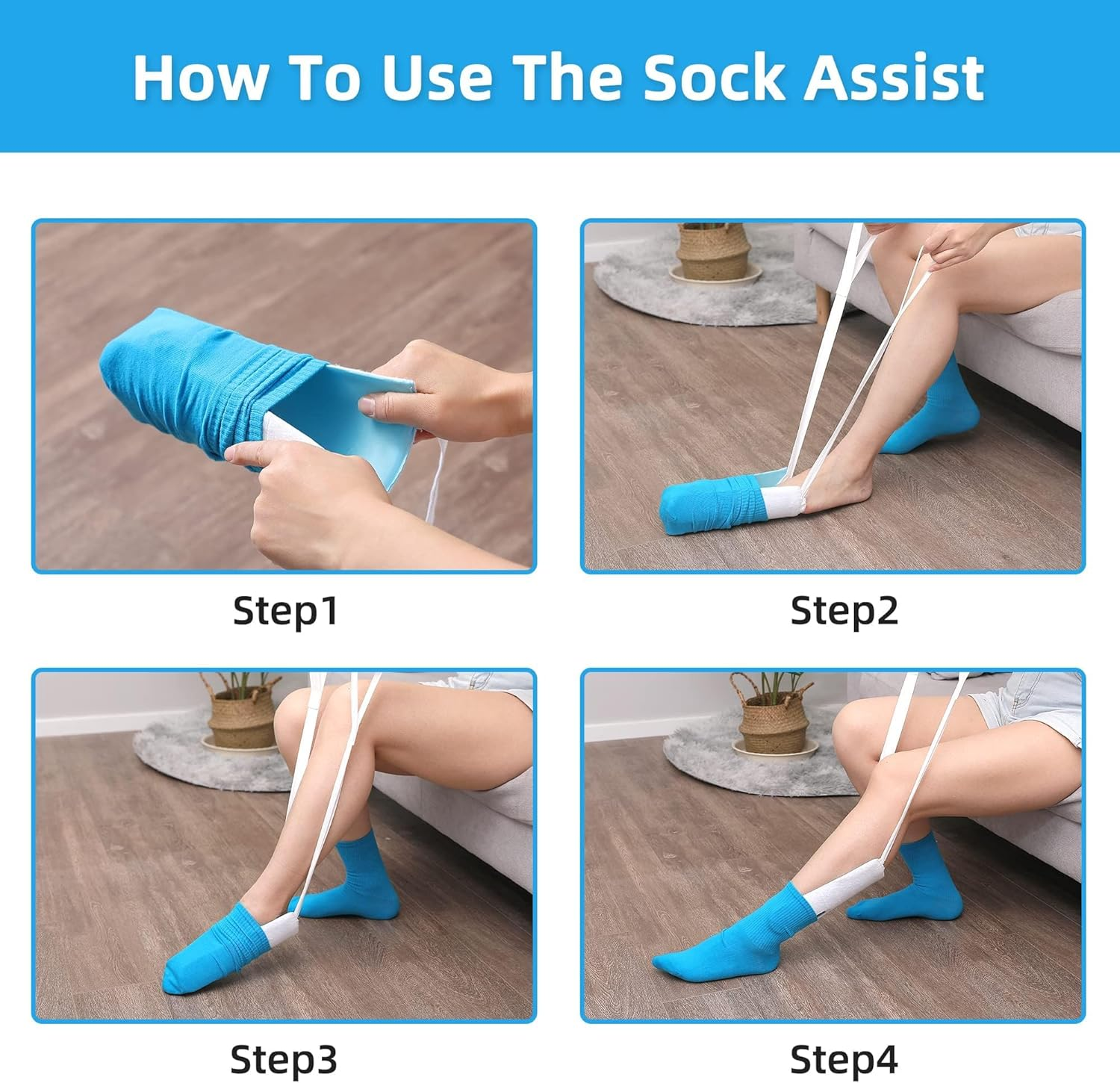 How To Use The Sock Assist

Step1

Step2

Step3

Step4