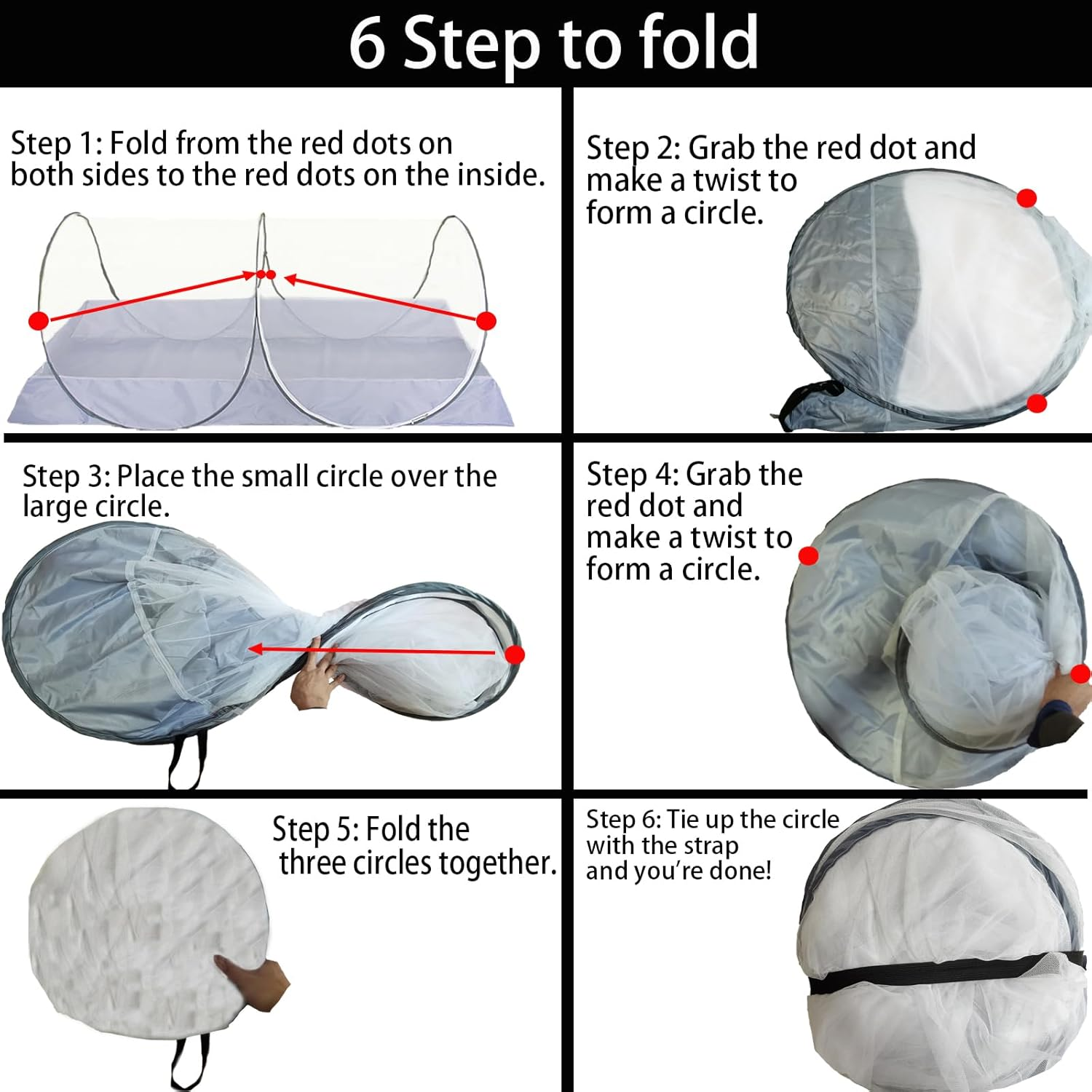 6 Step to fold

Step 1: Fold from the red dots on both sides to the red dots on the inside.

Step 2: Grab the red dot and make a twist to form a circle.

Step 3: Place the small circle over the large circle.

Step 4: Grab the red dot and make a twist to form a circle.

Step 5: Fold the three circles together.

Step 6: Tie up the circle with the strap and you're done!