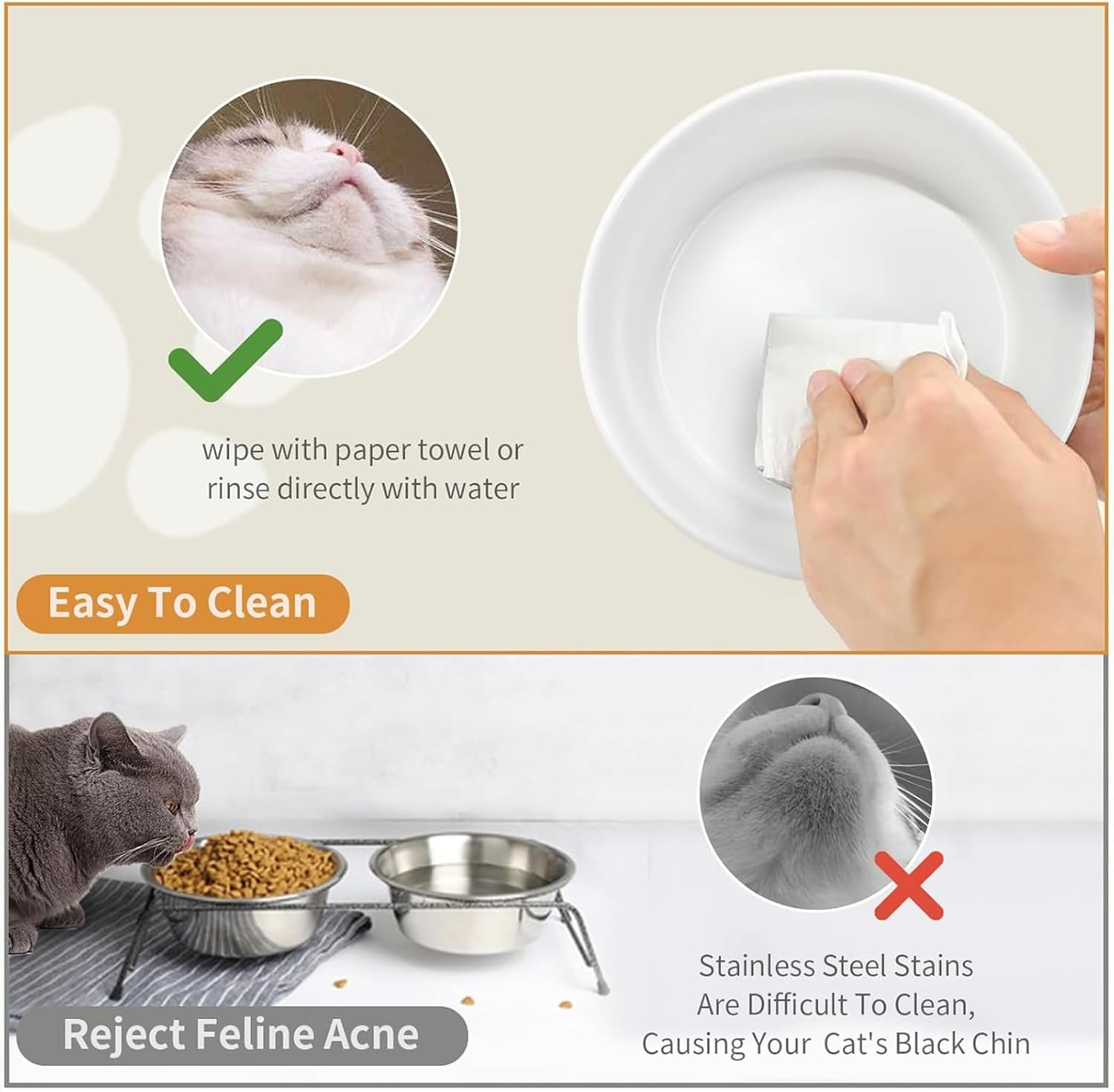 wipe with paper towel or rinse directly with water

Easy To Clean

Reject Feline Acne

Stainless Steel Stains Are Difficult To Clean, Causing Your Cat's Black Chin