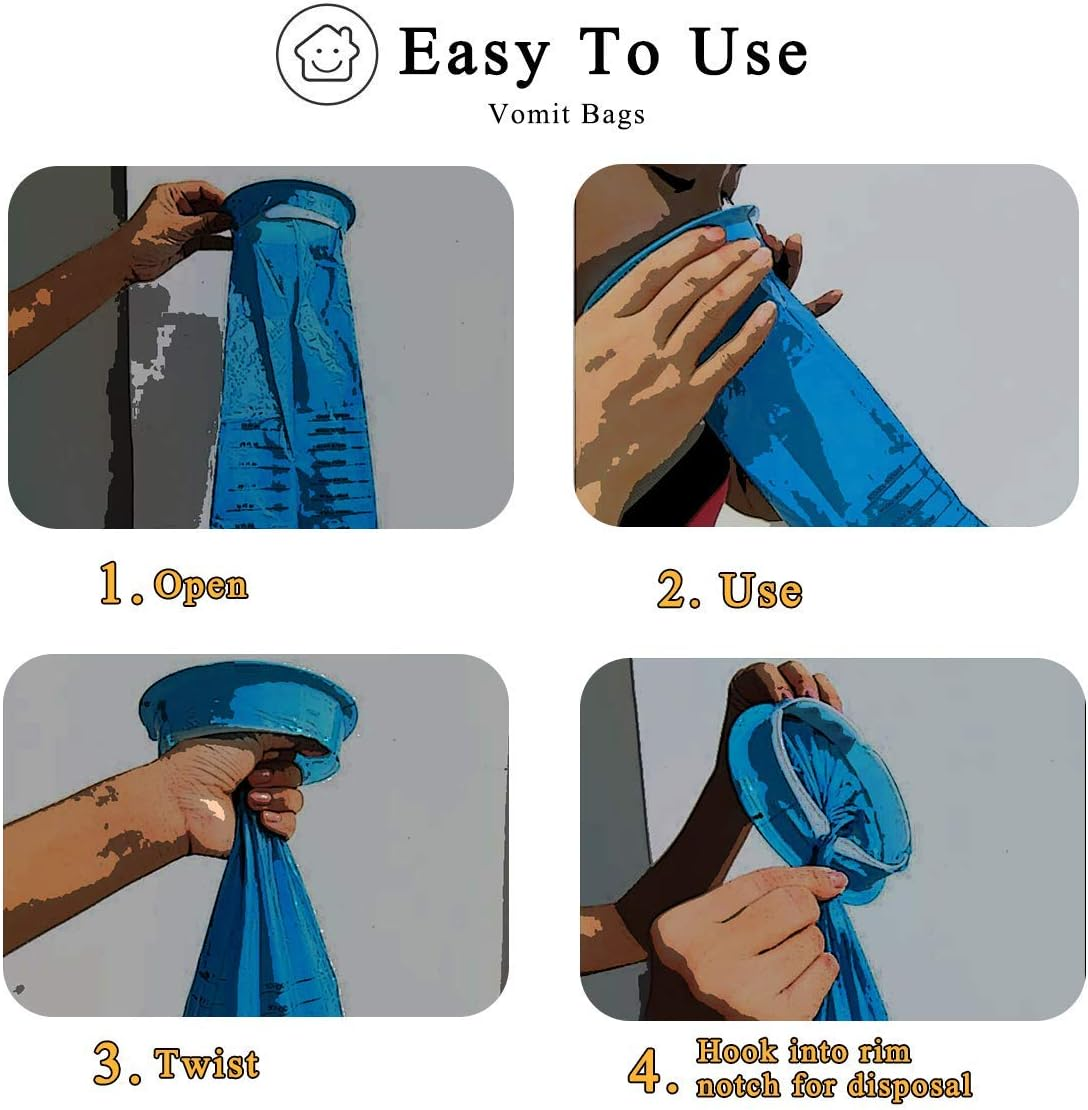 Easy To Use

Vomit Bags

1. Open

2. Use

3. Twist

4. Hook into rim notch for disposal