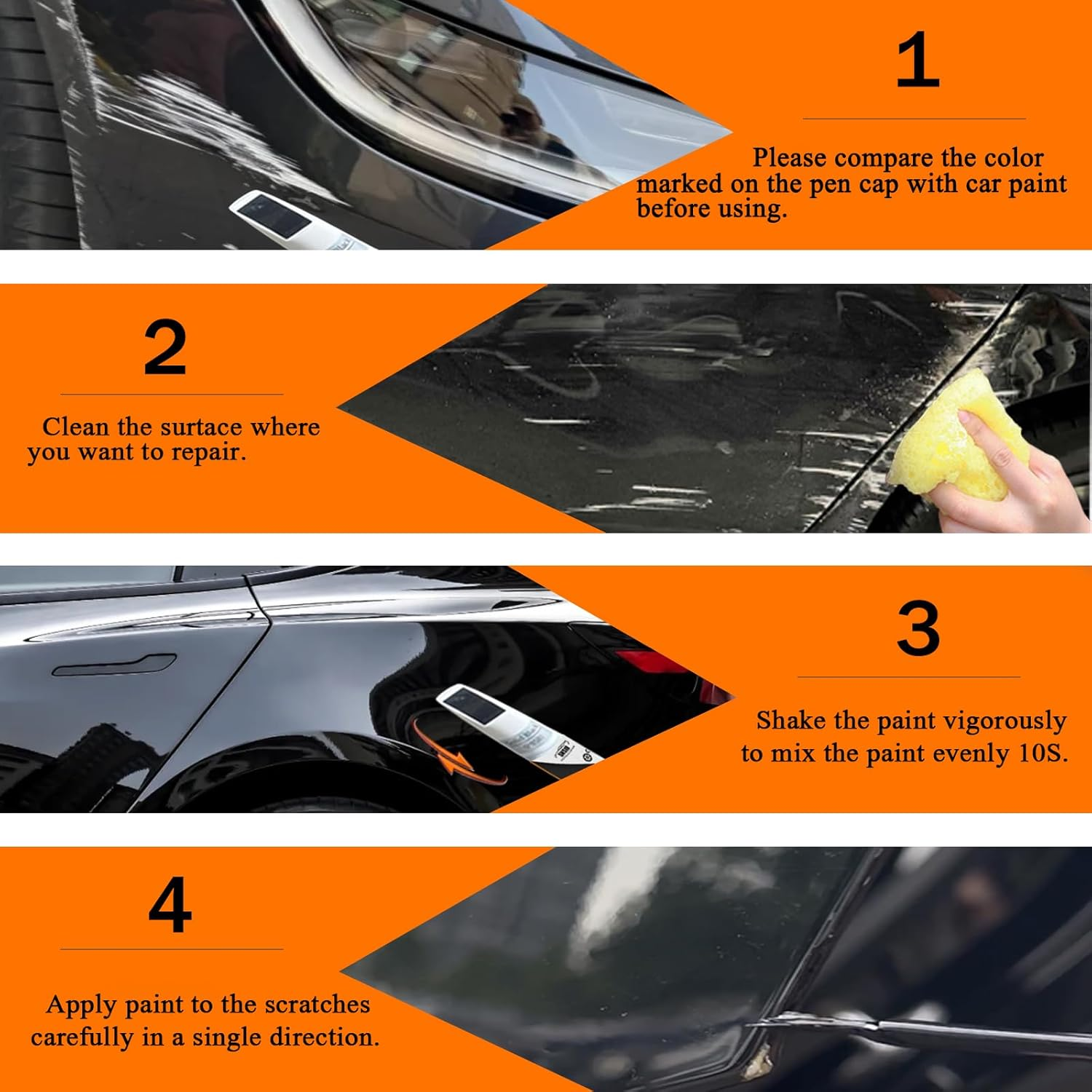 1

Please compare the color marked on the pen cap with car paint before using.

2

Clean the surtace where you want to repair.

3

Shake the paint vigorously to mix the paint evenly 10S.

4

Apply paint to the scratches carefully in a single direction.