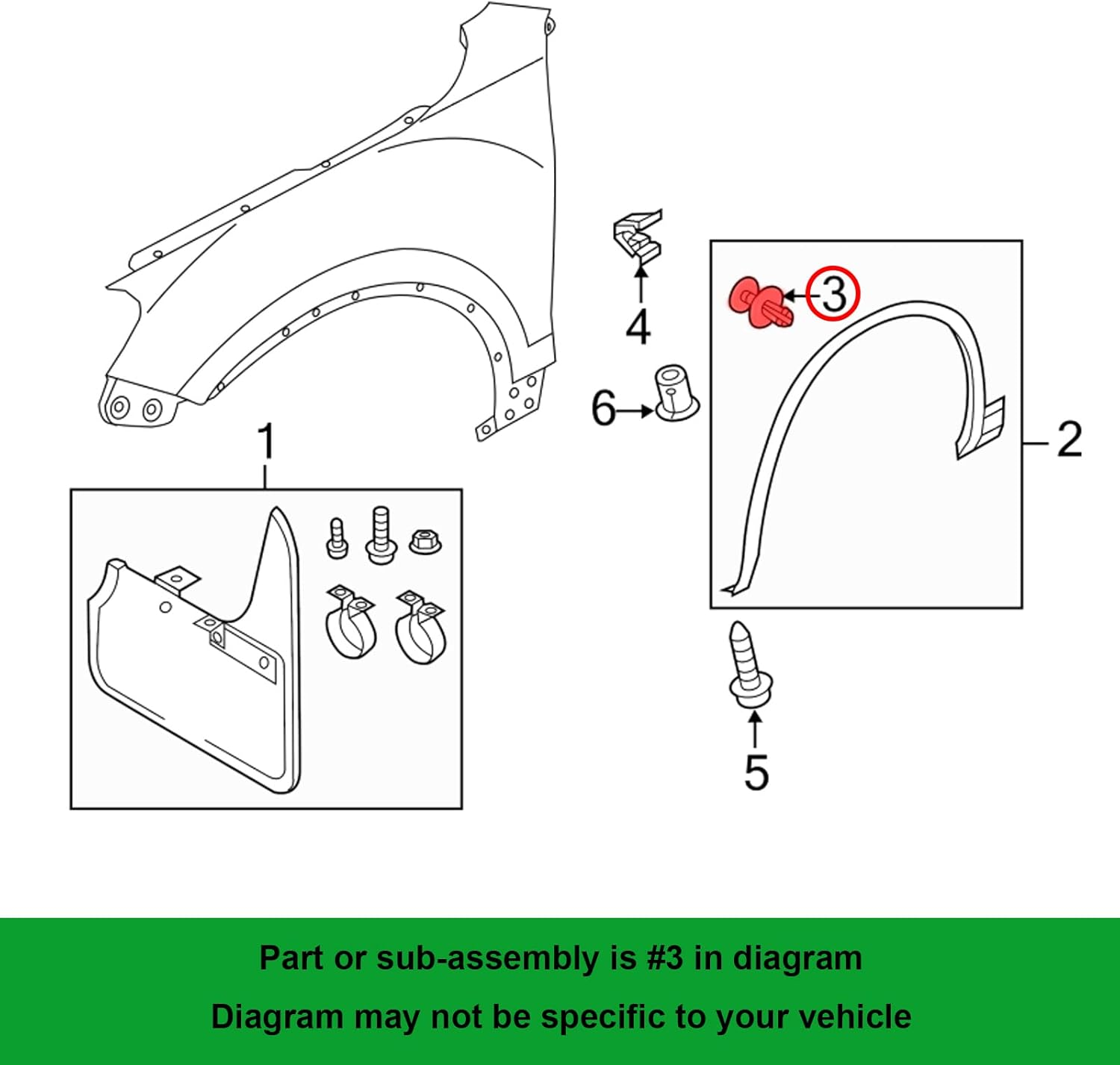 4

3

6

2

1

5

Part or sub-assembly is #3 in diagram

Diagram may not be specific to your vehicle