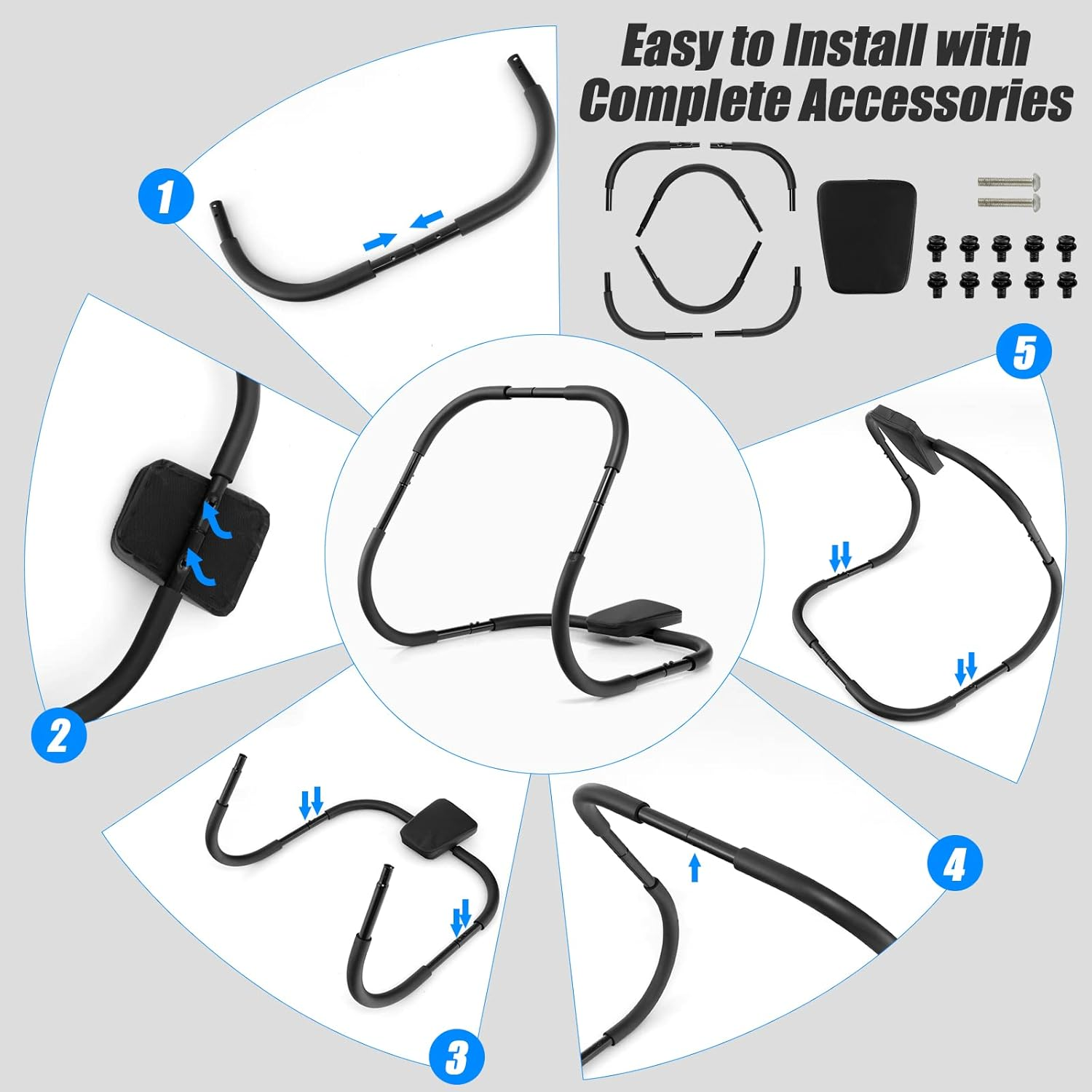 Easy to Install with Complete Accessories

1

2

3

4

5