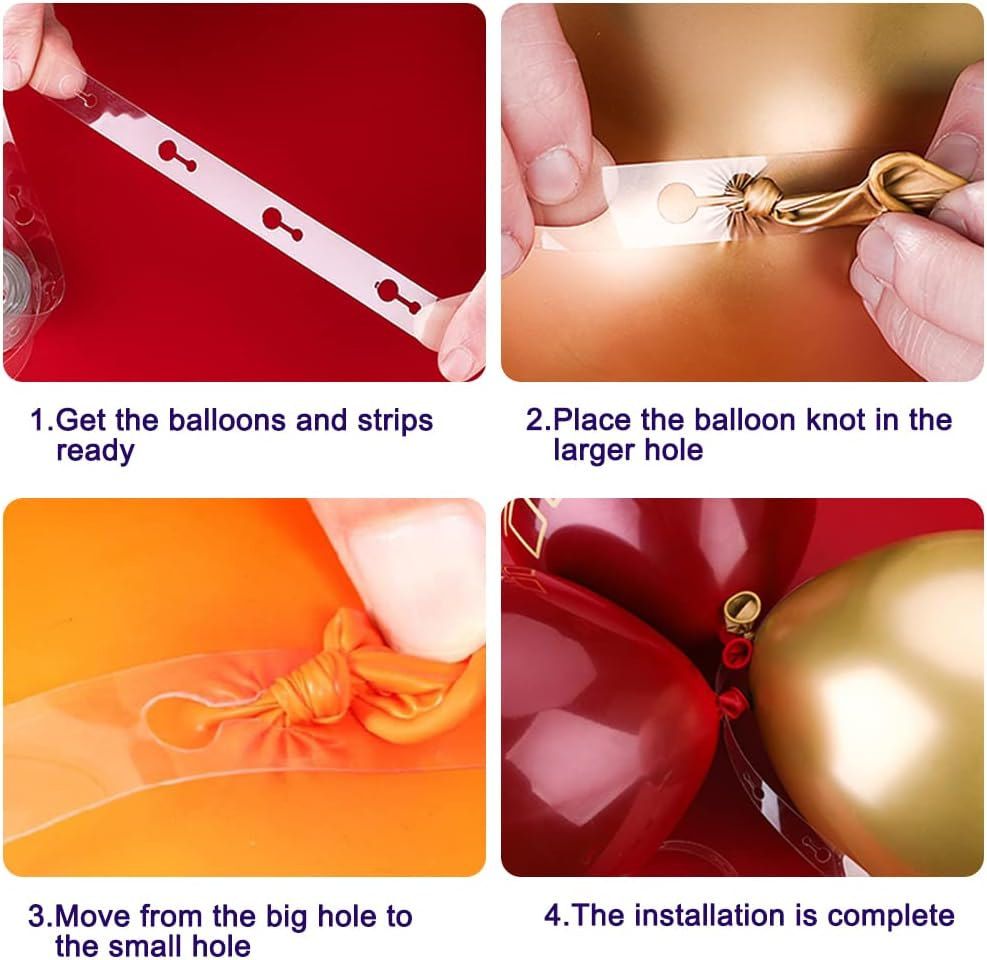 1.Get the balloons and strips ready

2.Place the balloon knot in the larger hole

3.Move from the big hole to the small hole

4.The installation is complete