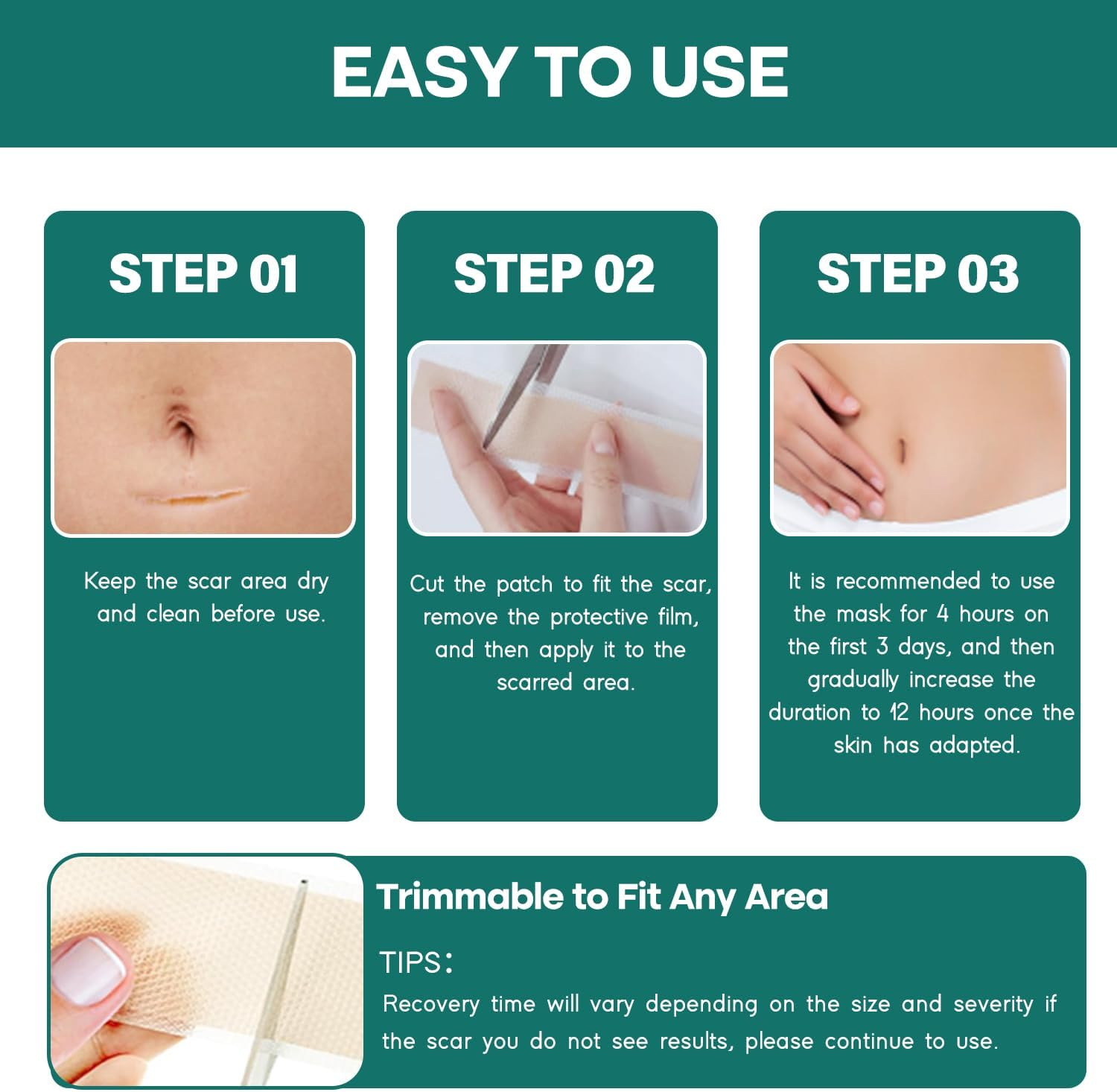 EASY TO USE

STEP 01

Keep the scar area dry and clean before use.

STEP 02

Cut the patch to fit the scar, remove the protective film, and then apply it to the scarred area.

STEP 03

It is recommended to use the mask for 4 hours on the first 3 days, and then gradually increase the duration to 12 hours once the skin has adapted.

Trimmable to Fit Any Area

TIPS:

Recovery time will vary depending on the size and severity if the scar you do not see results, please continue to use.