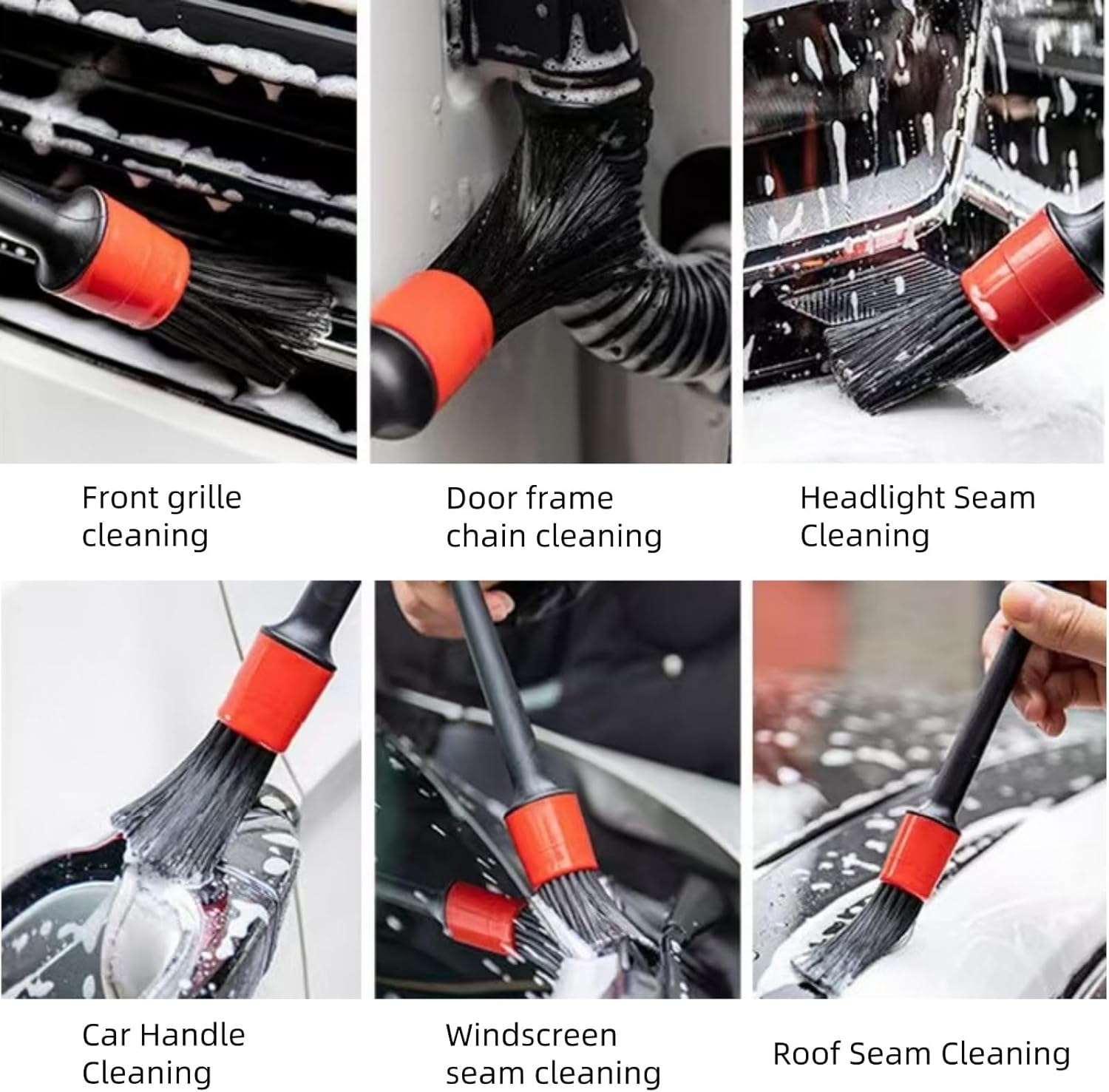 Front grille cleaning

Door frame chain cleaning

Headlight Seam Cleaning

Car Handle Cleaning

Windscreen seam cleaning

Roof Seam Cleaning