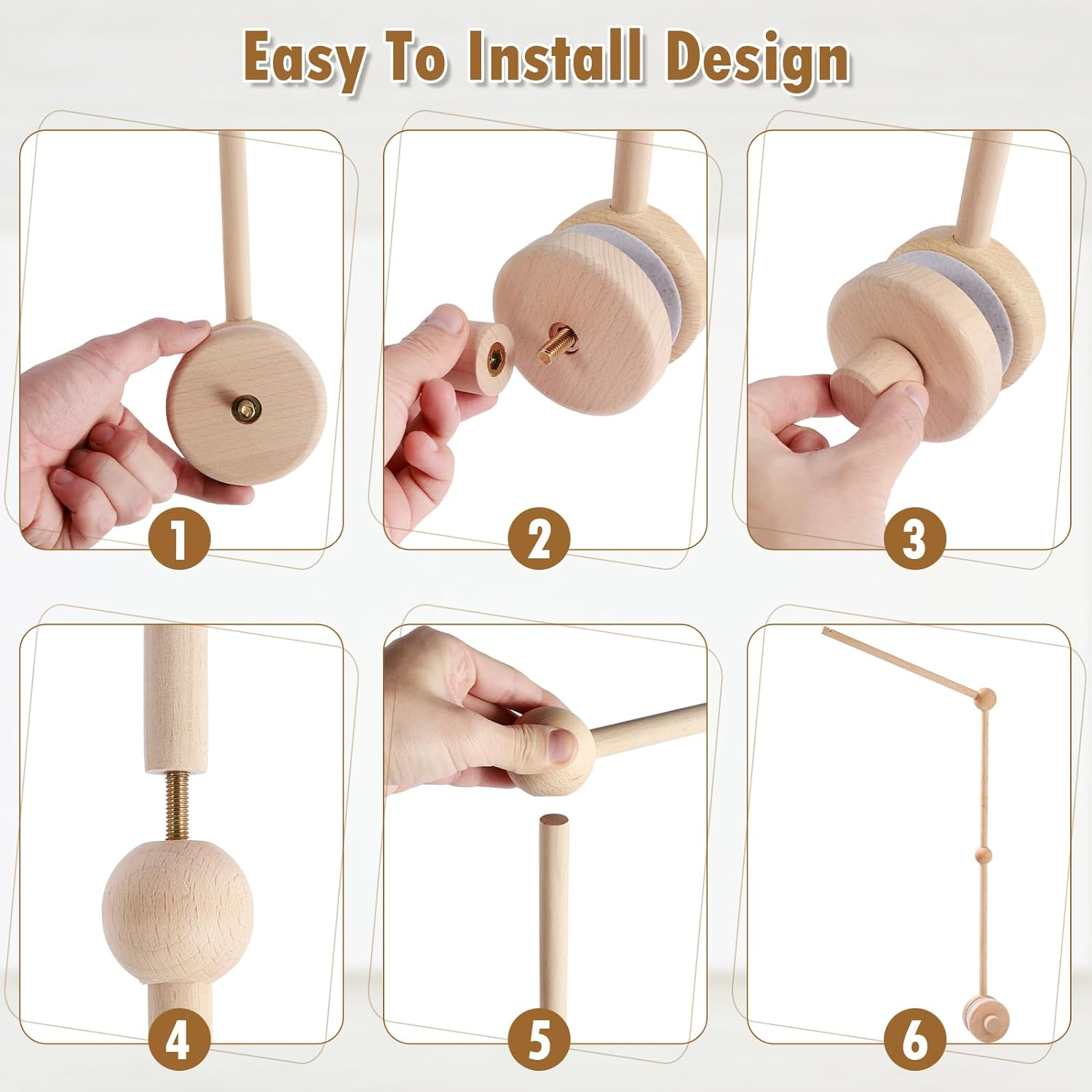 Easy To Install Design

1

2

3

4

5

6