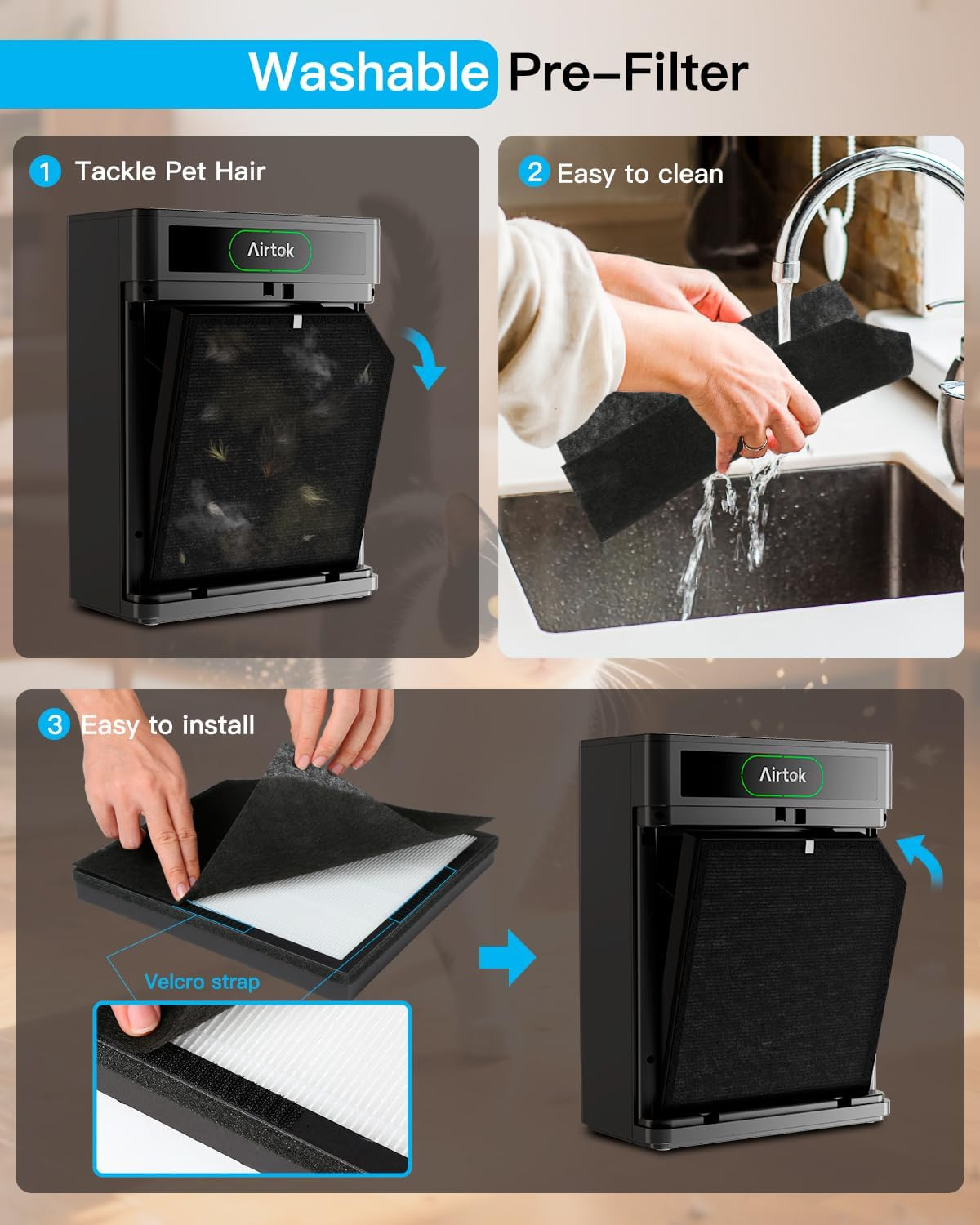 Washable Pre-Filter

1 Tackle Pet Hair

Airtok

2 Easy to clean

3 Easy to install

Velcro strap

Airtok