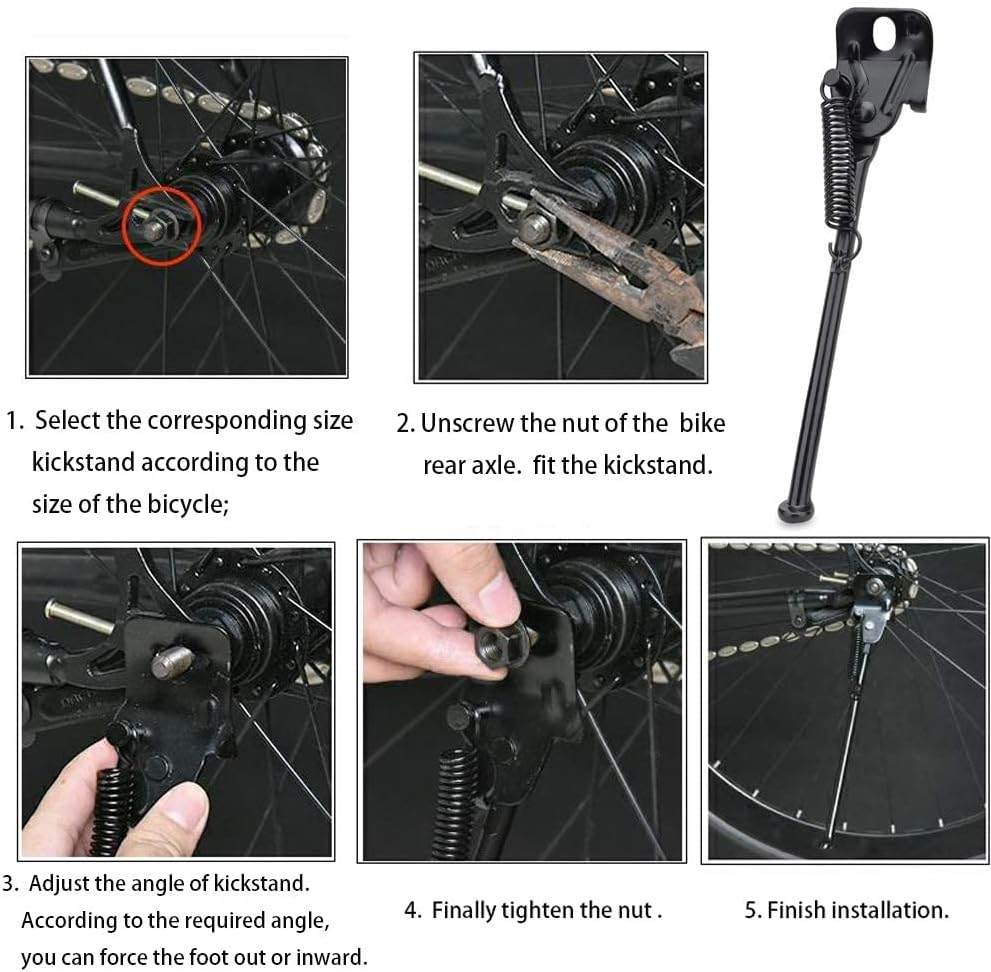 1. Select the corresponding size kickstand according to the size of the bicycle;

2. Unscrew the nut of the bike rear axle. fit the kickstand.

3. Adjust the angle of kickstand. According to the required angle, you can force the foot out or inward.

4. Finally tighten the nut .

5. Finish installation.