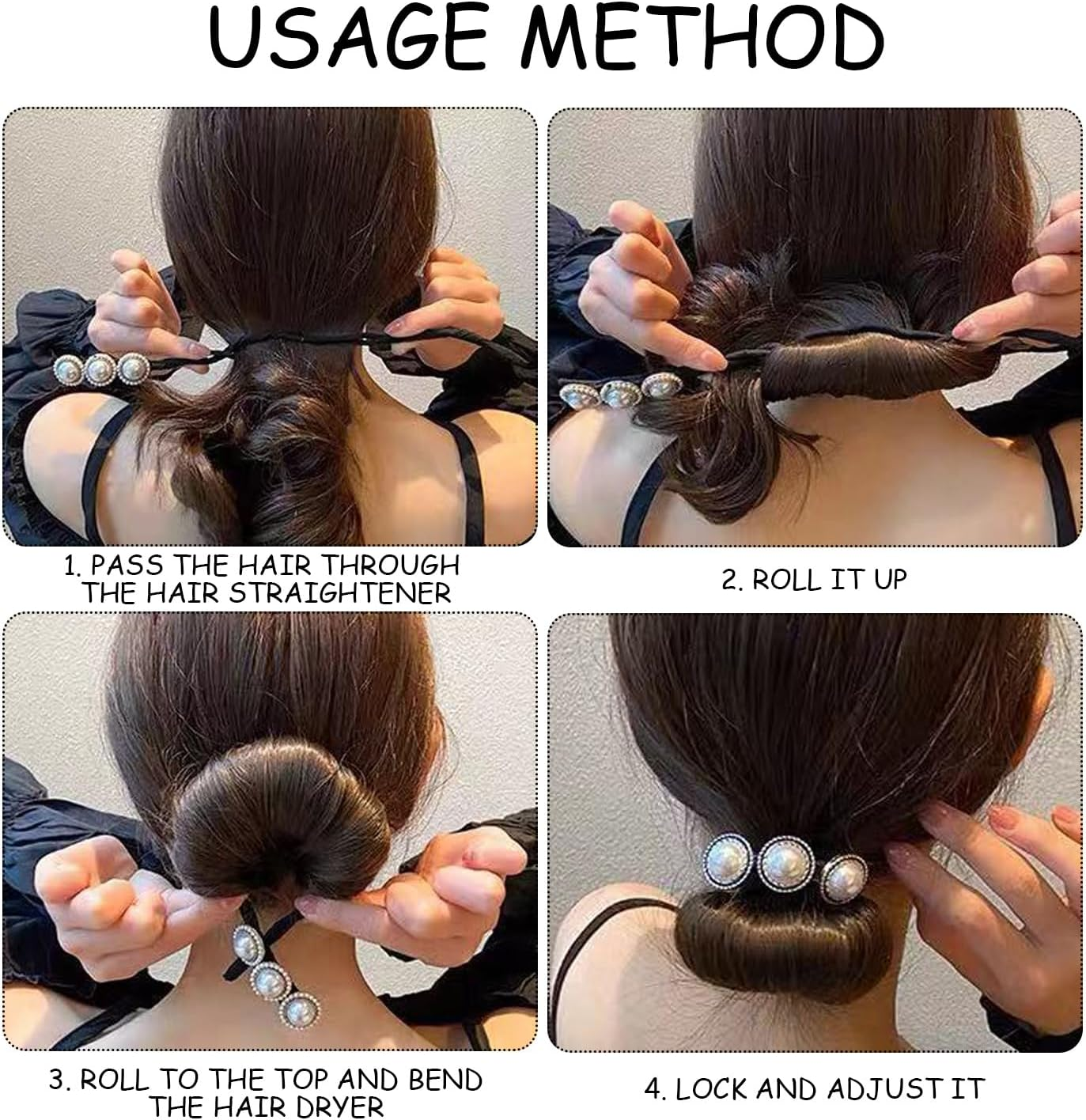 USAGE METHOD

1. PASS THE HAIR THROUGH THE HAIR STRAIGHTENER

2. ROLL IT UP

3. ROLL TO THE TOP AND BEND THE HAIR DRYER

4. LOCK AND ADJUST IT