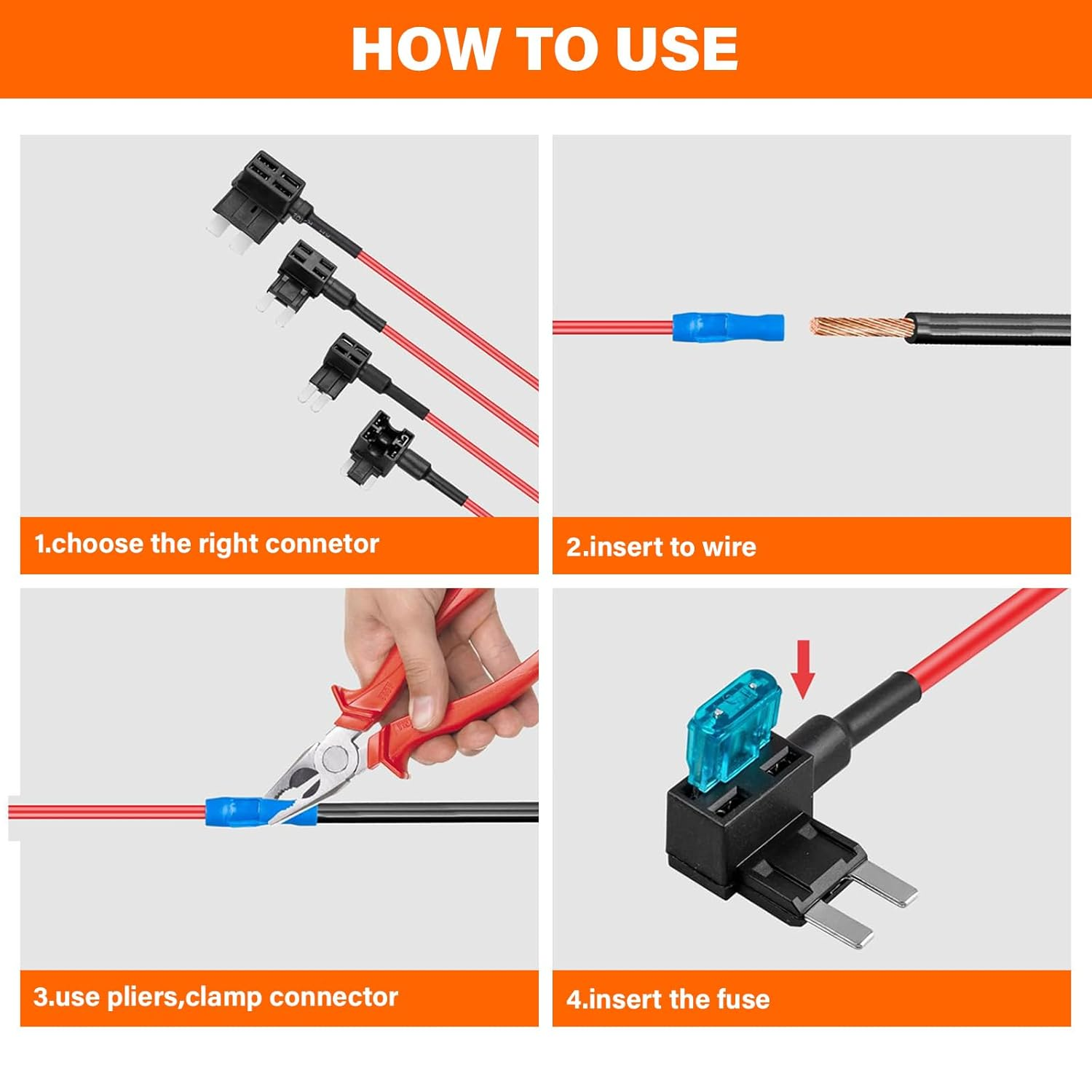 HOW TO USE

1.choose the right connetor

2.insert to wire

3.use pliers,clamp connector

4.insert the fuse