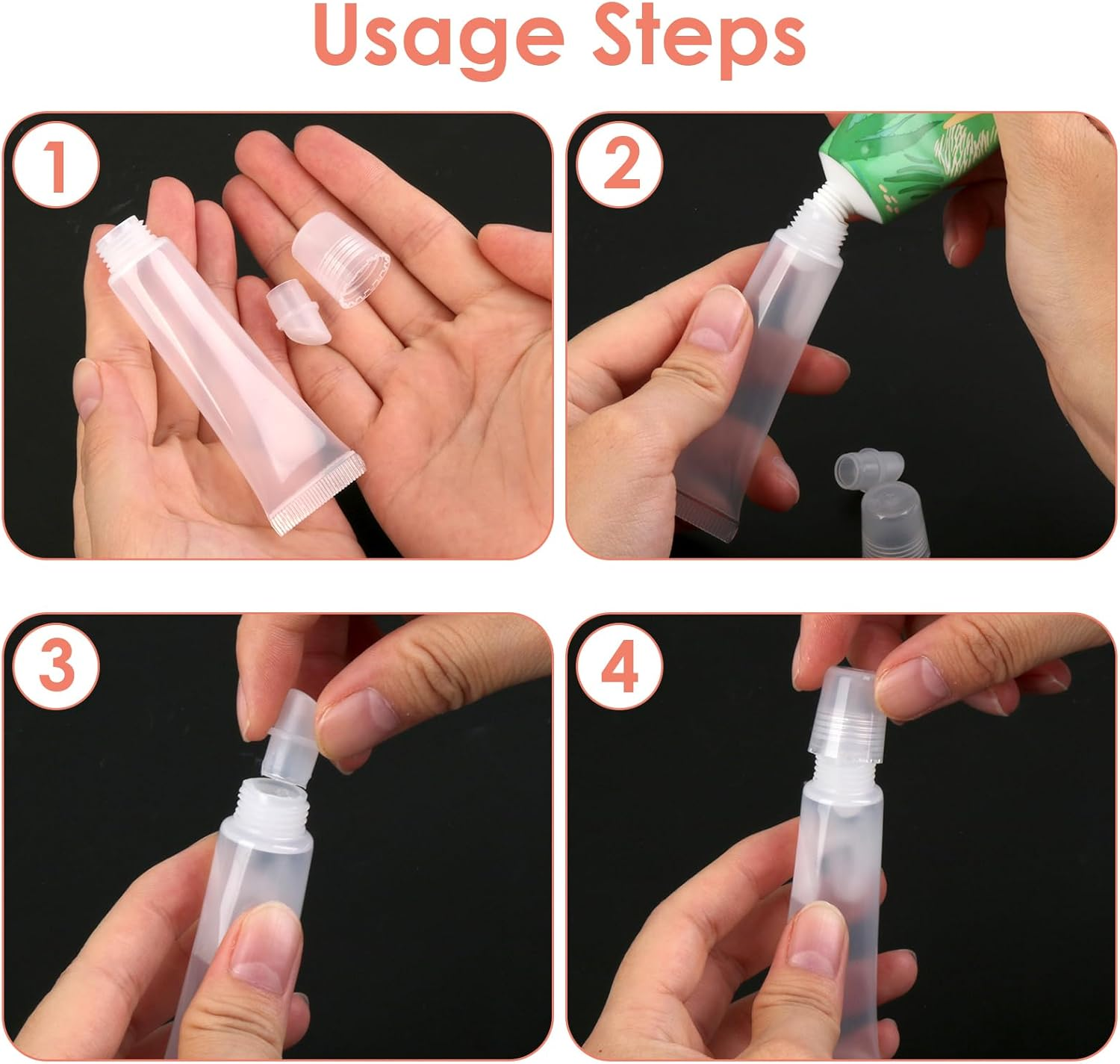 Usage Steps

1

2

3

4