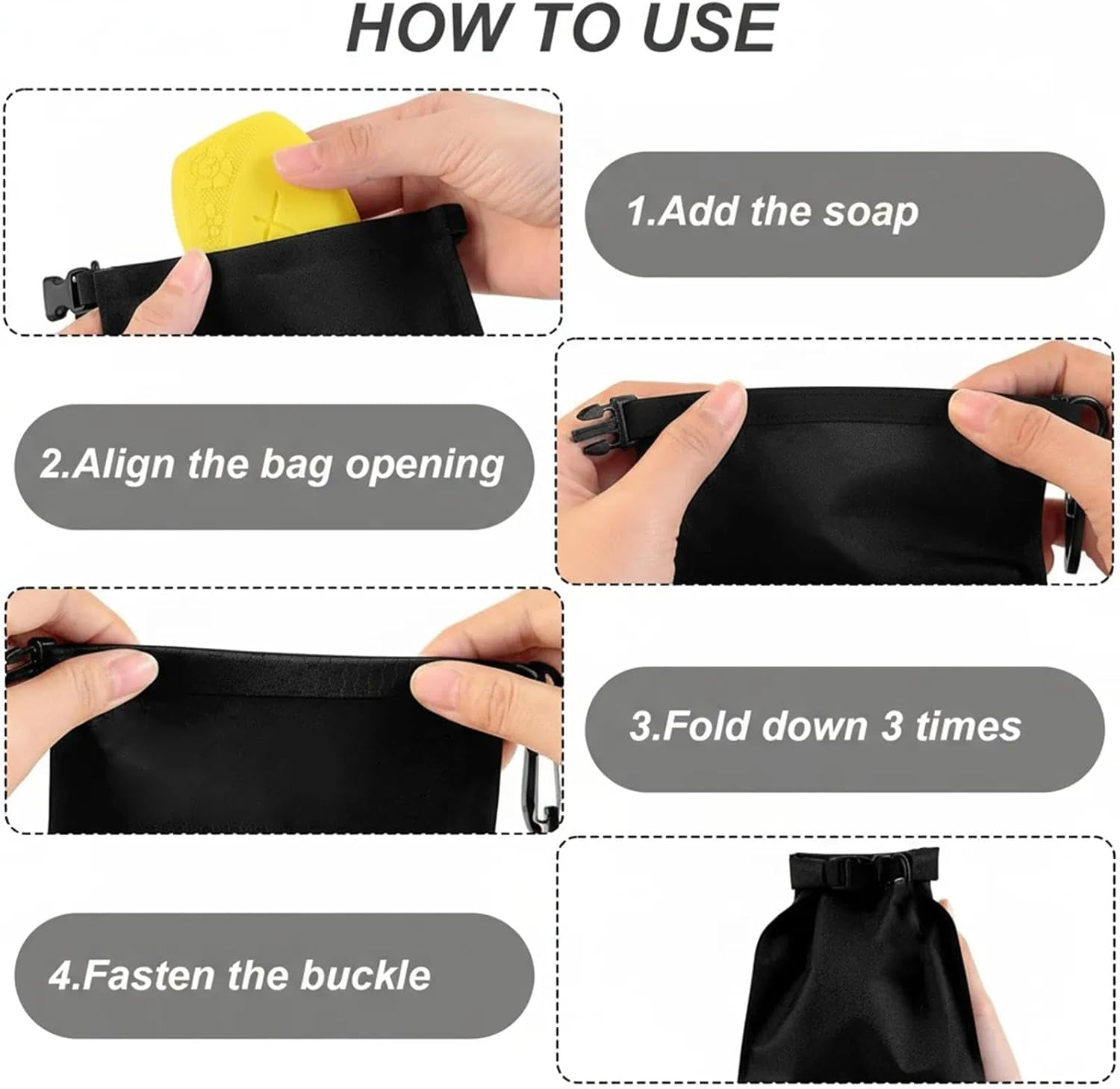 HOW TO USE

1.Add the soap

2.Align the bag opening

3.Fold down 3 times

4.Fasten the buckle